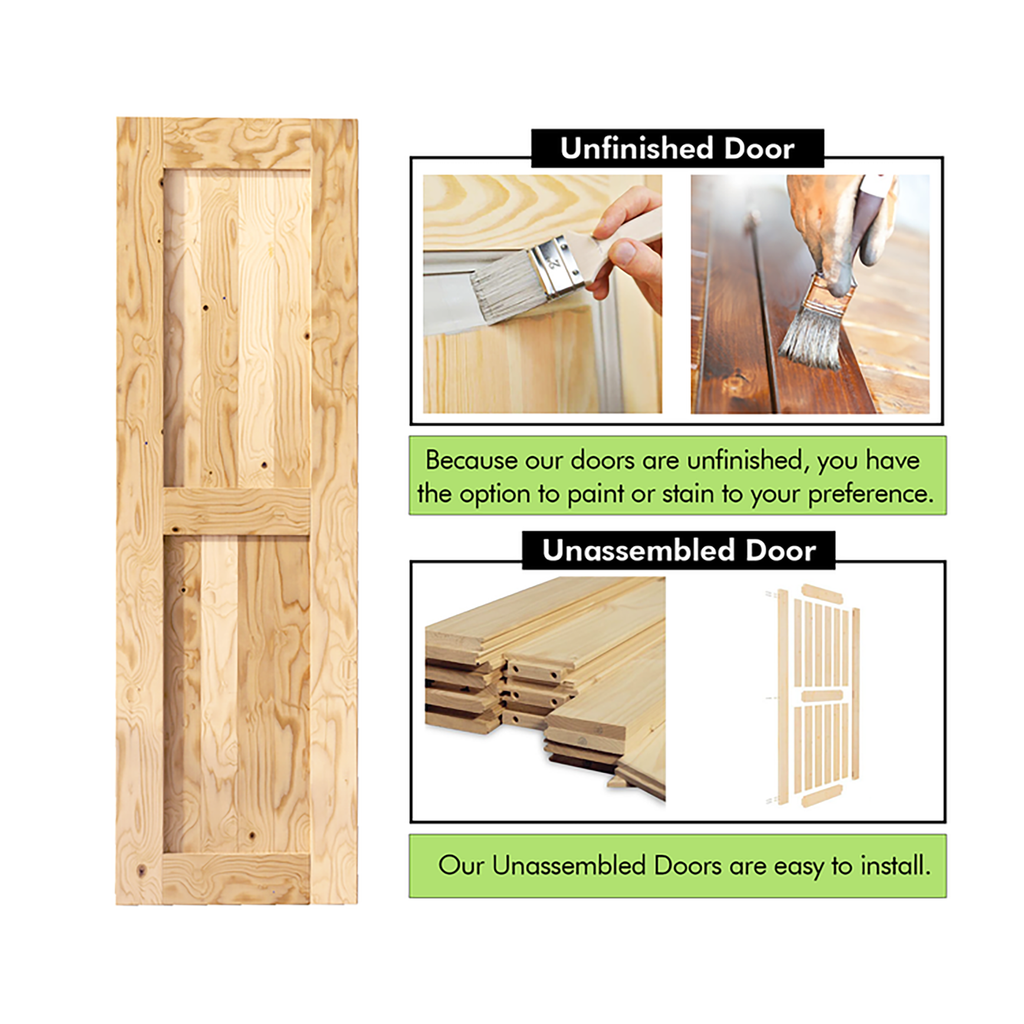 Unfinished Door

Because our doors are unfinished, you have the option to paint or stain to your preference.

Unassembled Door

Our Unassembled Doors are easy to install.