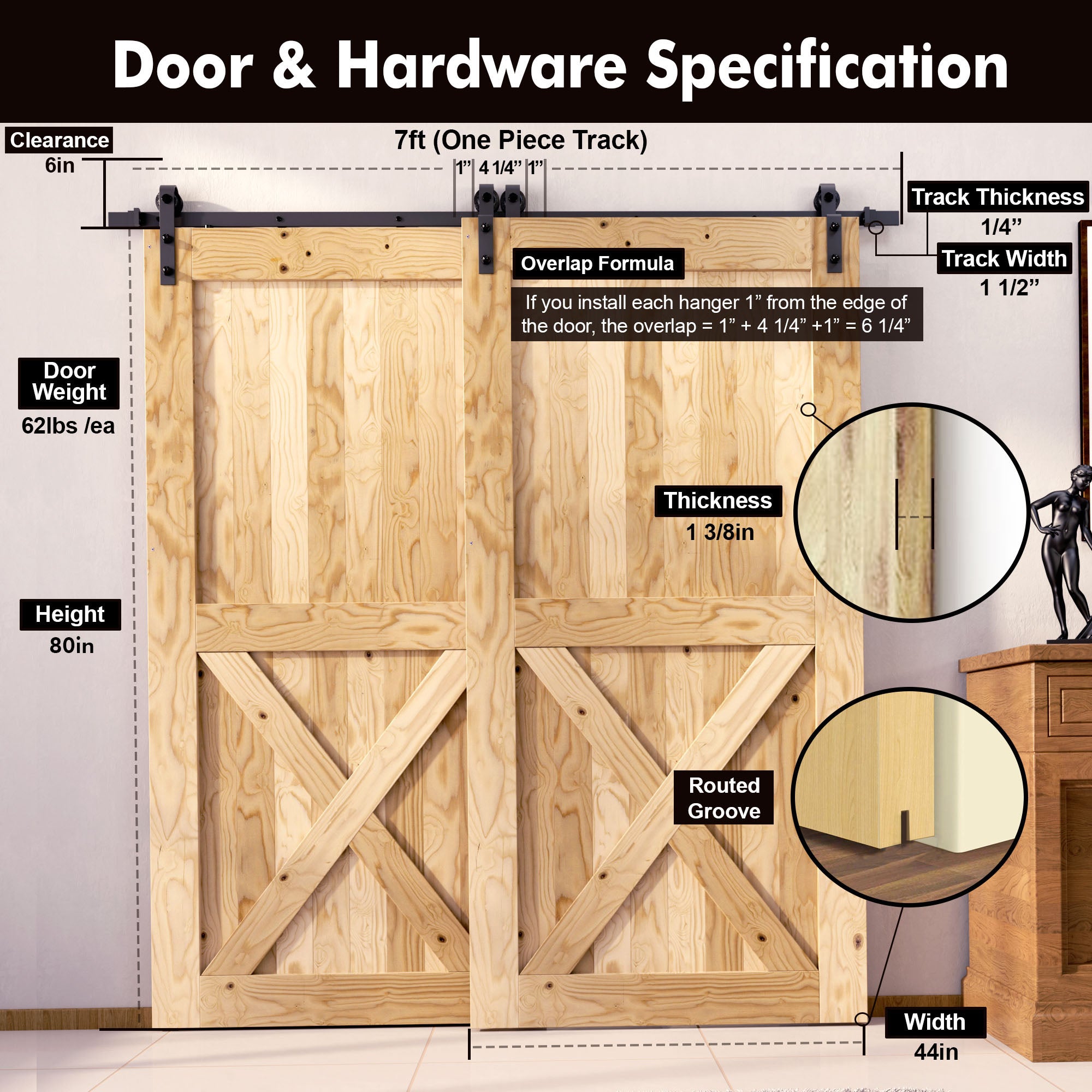 Door & Hardware Specification

Clearance
6in

7ft (One Piece Track)

1” 4 1/4” 1”

Track Thickness
1/4”

Track Width
1 1/2”

Overlap Formula

If you install each hanger 1” from the edge of the door, the overlap = 1” + 4 1/4” +1” = 6 1/4”

Door Weight
62lbs /ea

Thickness
1 3/8in

Height
80in

Routed Groove

Width
44in