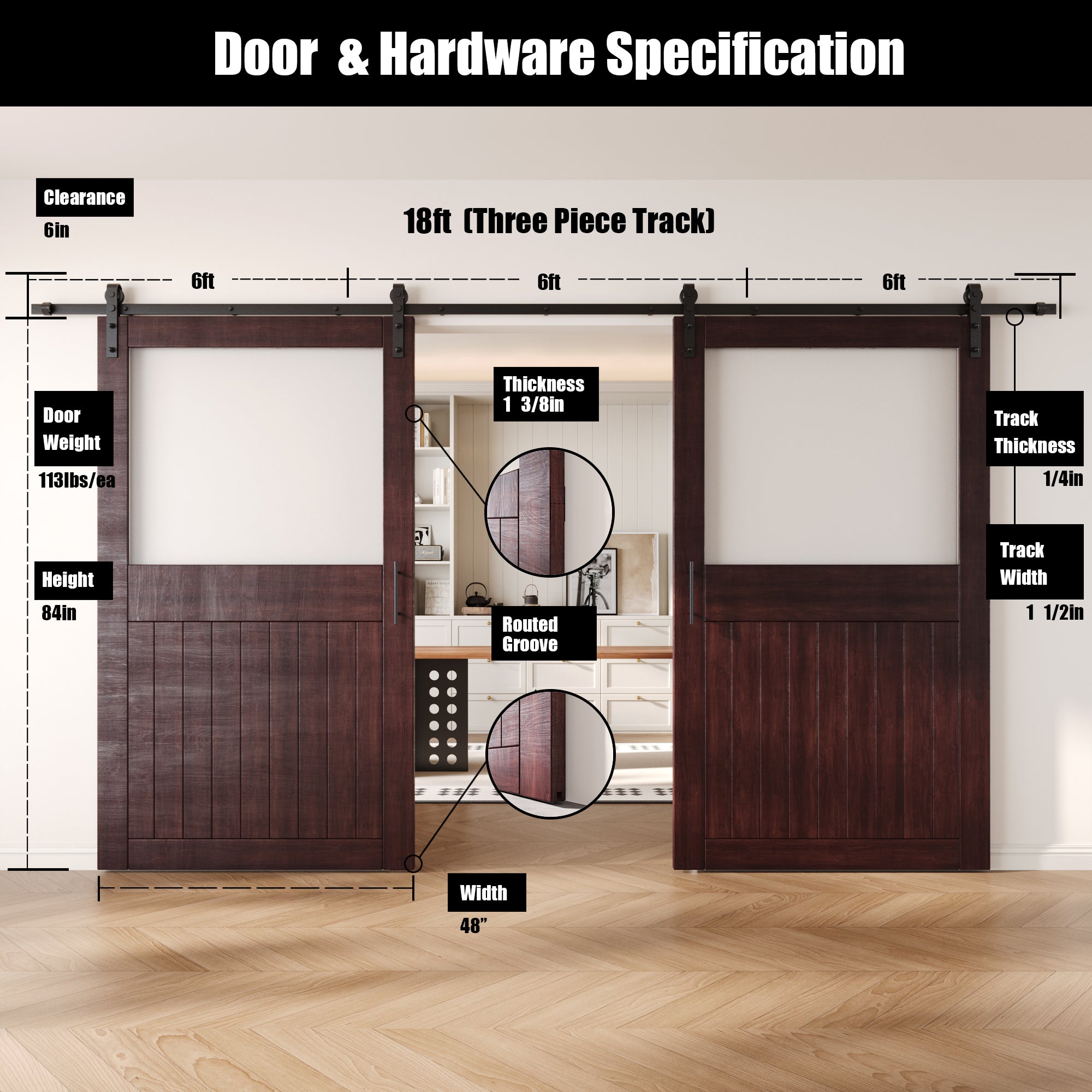 Door & Hardware Specification

Clearance
6in

18ft (Three Piece Track)

6ft

6ft

6ft

Door Weight
113lbs/ea

Height
84in

Thickness
1 3/8in

Routed Groove

Track Thickness
1/4in

Track Width
1 1/2in

Width
48”