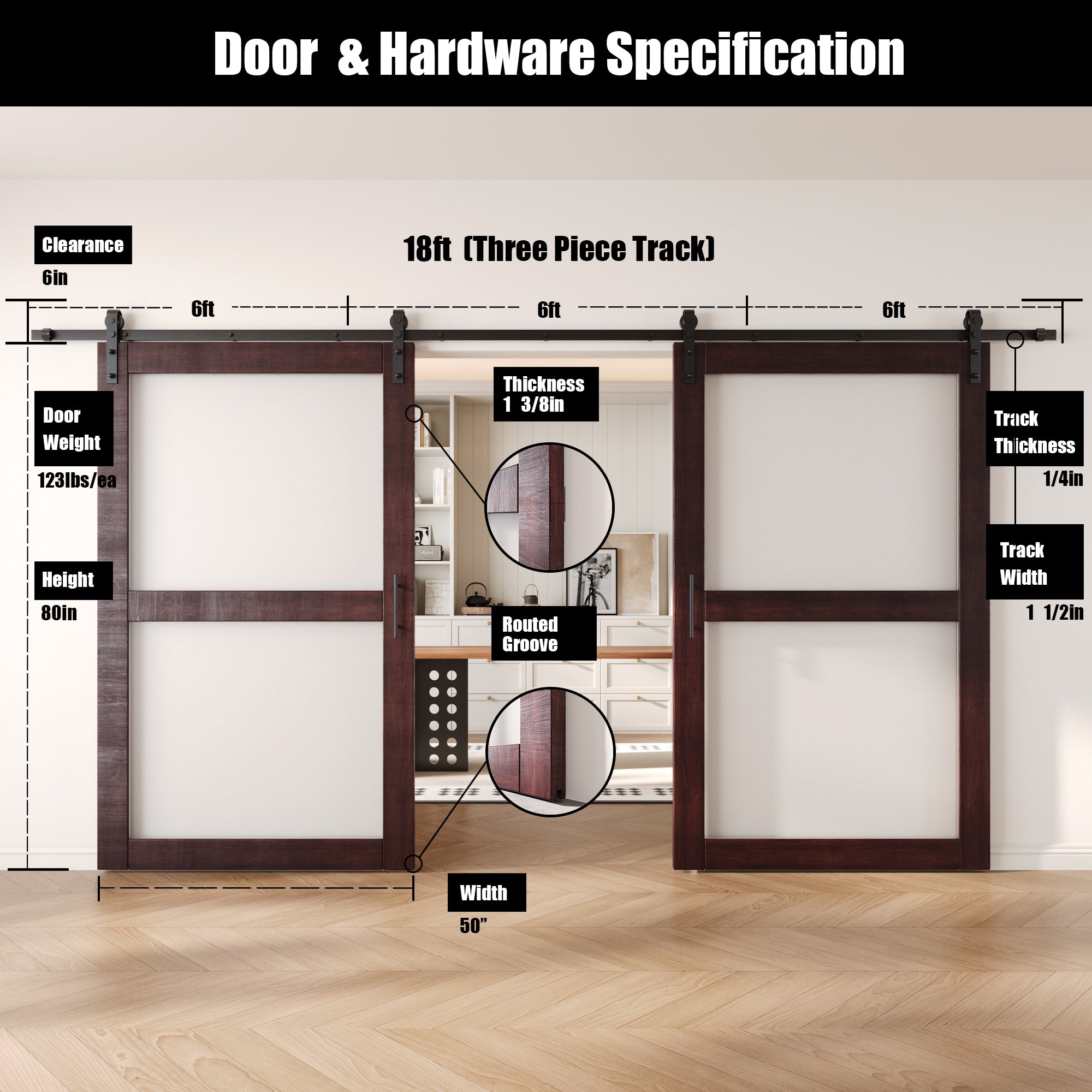 Door & Hardware Specification

Clearance
6in

18ft (Three Piece Track)

6ft

6ft

6ft

Door Weight
123lbs/ea

Height
80in

Thickness
1 3/8in

Routed Groove

Track Thickness
1/4in

Track Width
1 1/2in

Width
50”