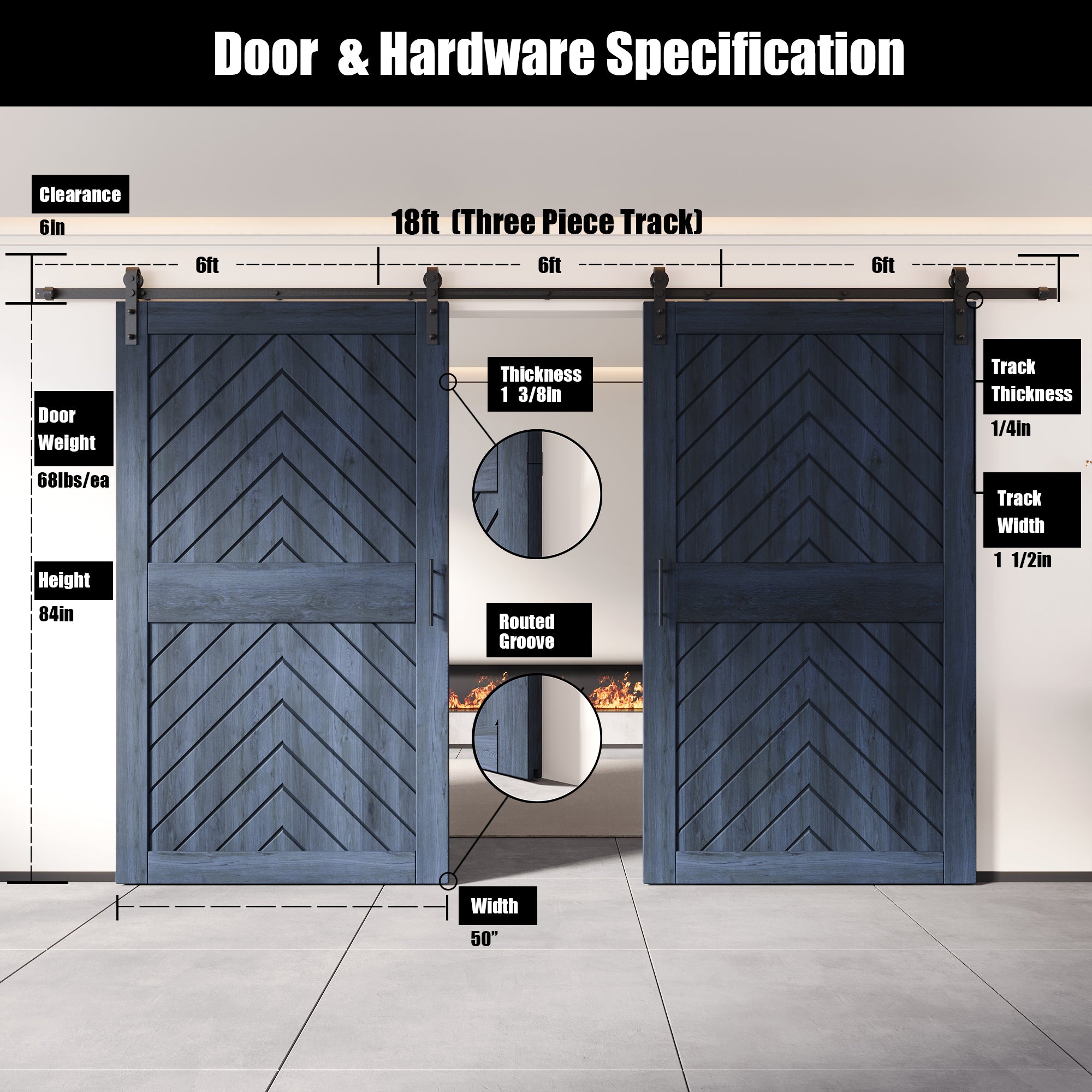 Door & Hardware Specification

Clearance
6in

18ft (Three Piece Track)

6ft
6ft
6ft

Door Weight
68lbs/ea

Height
84in

Thickness
1 3/8in

Routed Groove

Track Thickness
1/4in

Track Width
1 1/2in

Width
50”