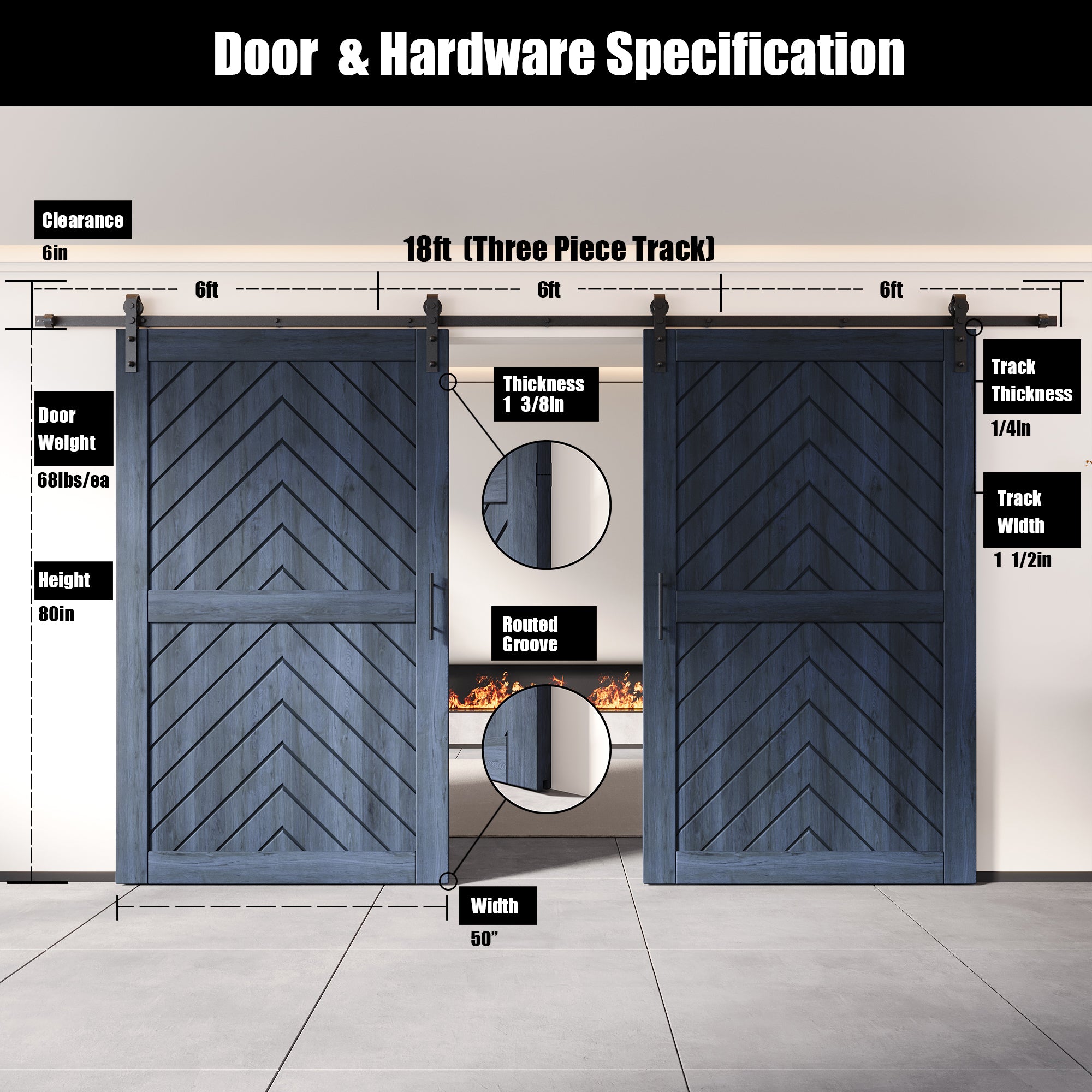 Door & Hardware Specification

Clearance
6in

18ft (Three Piece Track)

6ft

6ft

6ft

Door Weight
68lbs/ea

Height
80in

Thickness
1 3/8in

Routed Groove

Track Thickness
1/4in

Track Width
1 1/2in

Width
50”