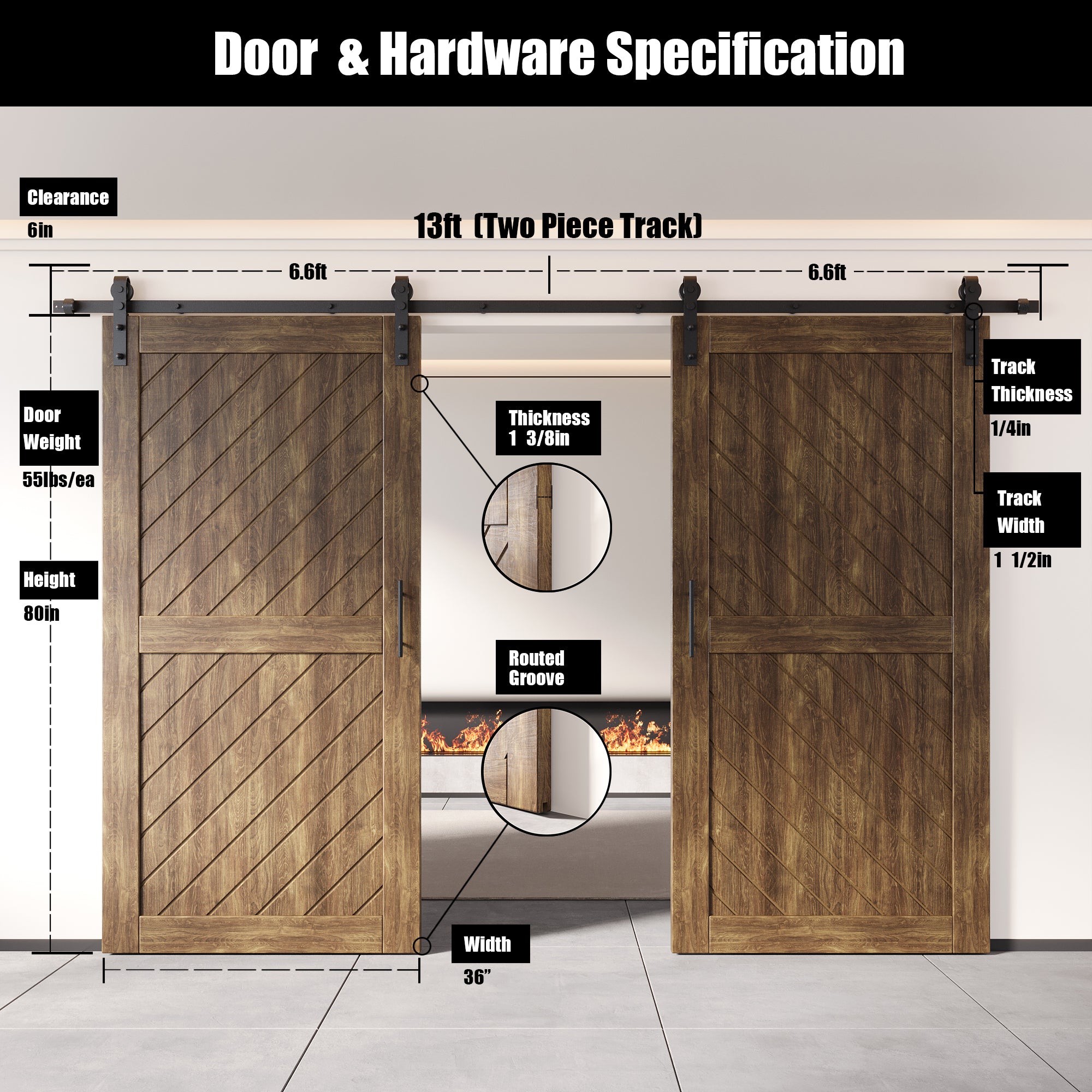 Door & Hardware Specification

Clearance
6in

13ft (Two Piece Track)

6.6ft

6.6ft

Door Weight
55lbs/ea

Height
80in

Thickness
1 3/8in

Routed Groove

Track Thickness
1/4in

Track Width
1 1/2in

Width
36”