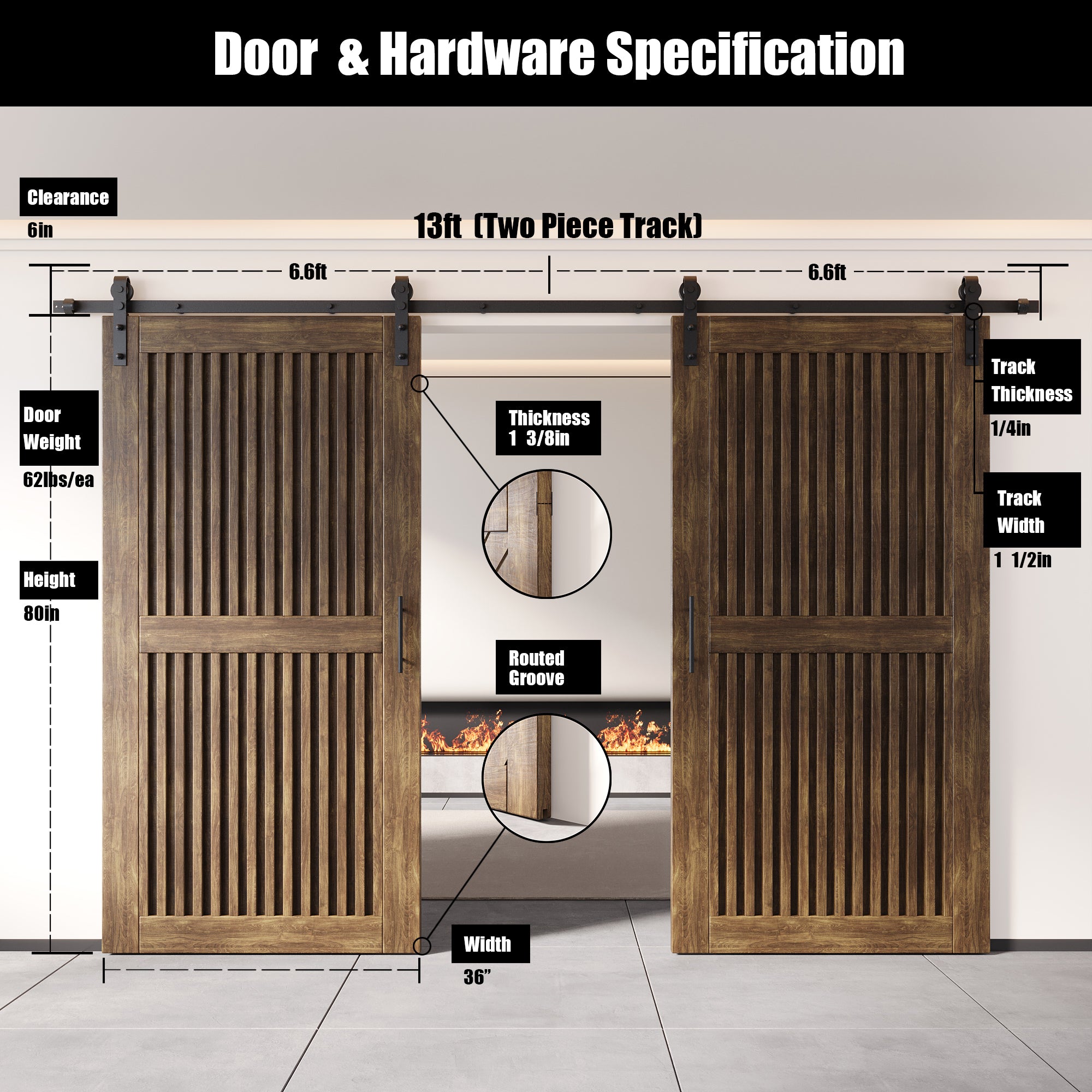 Door & Hardware Specification

Clearance
6in

13ft (Two Piece Track)

6.6ft

6.6ft

Door Weight
62lbs/ea

Height
80in

Thickness
1 3/8in

Routed Groove

Track Thickness
1/4in

Track Width
1 1/2in

Width
36”