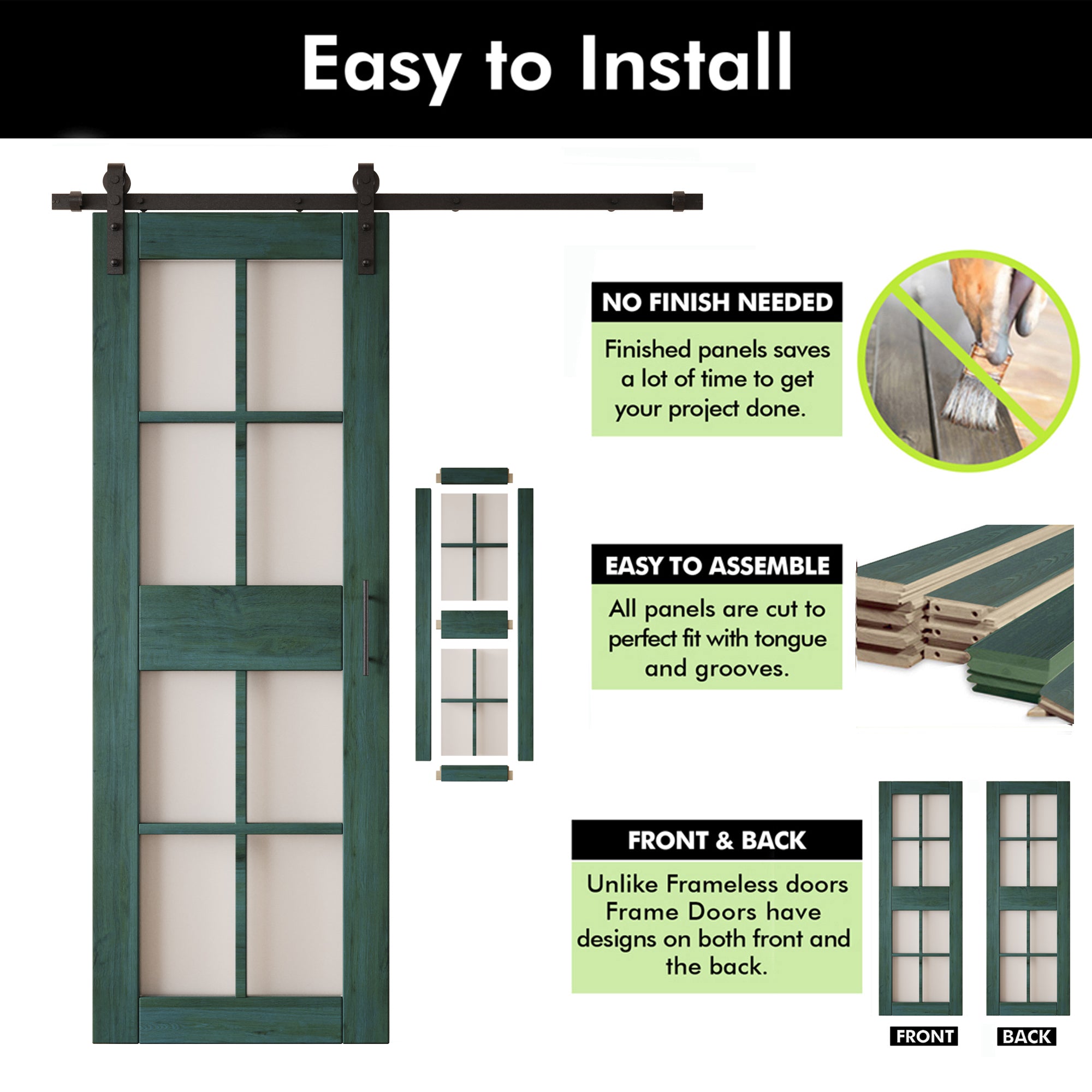 Easy to Install

NO FINISH NEEDED

Finished panels saves a lot of time to get your project done.

EASY TO ASSEMBLE

All panels are cut to perfect fit with tongue and grooves.

FRONT & BACK

Unlike Frameless doors Frame Doors have designs on both front and the back.

FRONT

BACK