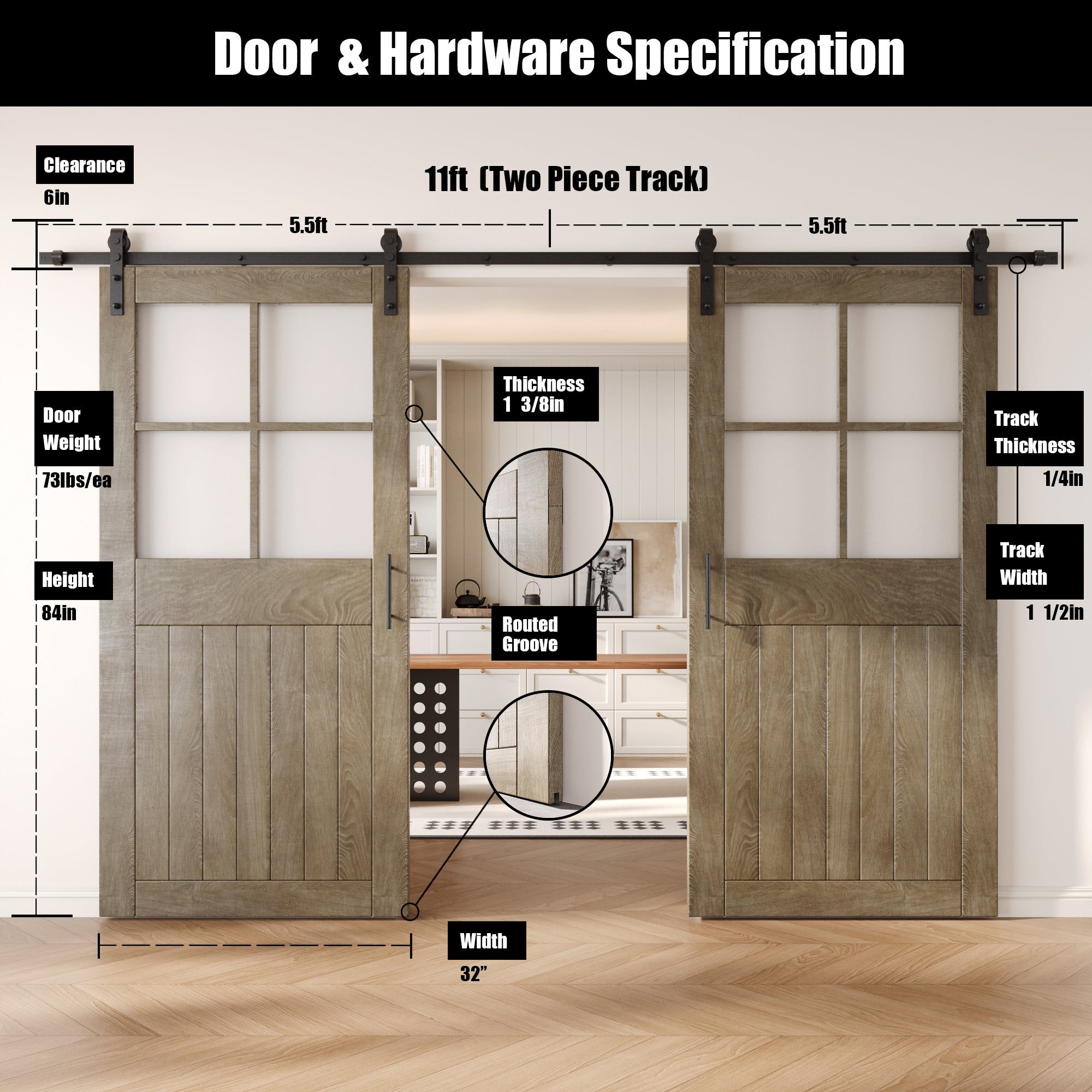 Door & Hardware Specification

Clearance
6in

11ft (Two Piece Track)

5.5ft

5.5ft

Door Weight
73lbs/ea

Height
84in

Thickness
1 3/8in

Routed Groove

Track Thickness
1/4in

Track Width
1 1/2in

Width
32”