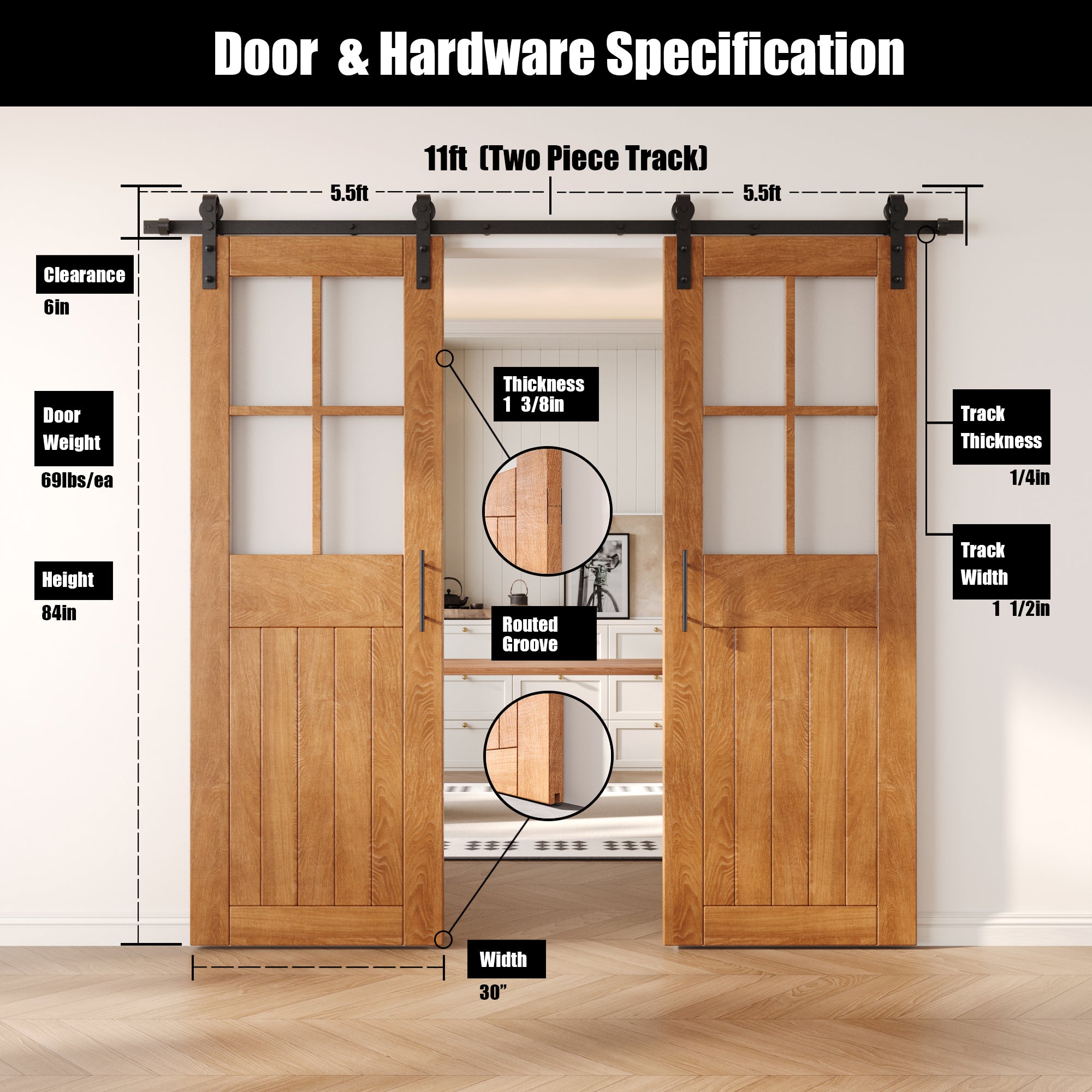 Door & Hardware Specification

11ft (Two Piece Track)

5.5ft

5.5ft

Clearance
6in

Door Weight
69lbs/ea

Height
84in

Thickness
1 3/8in

Routed Groove

Track Thickness
1/4in

Track Width
1 1/2in

Width
30”