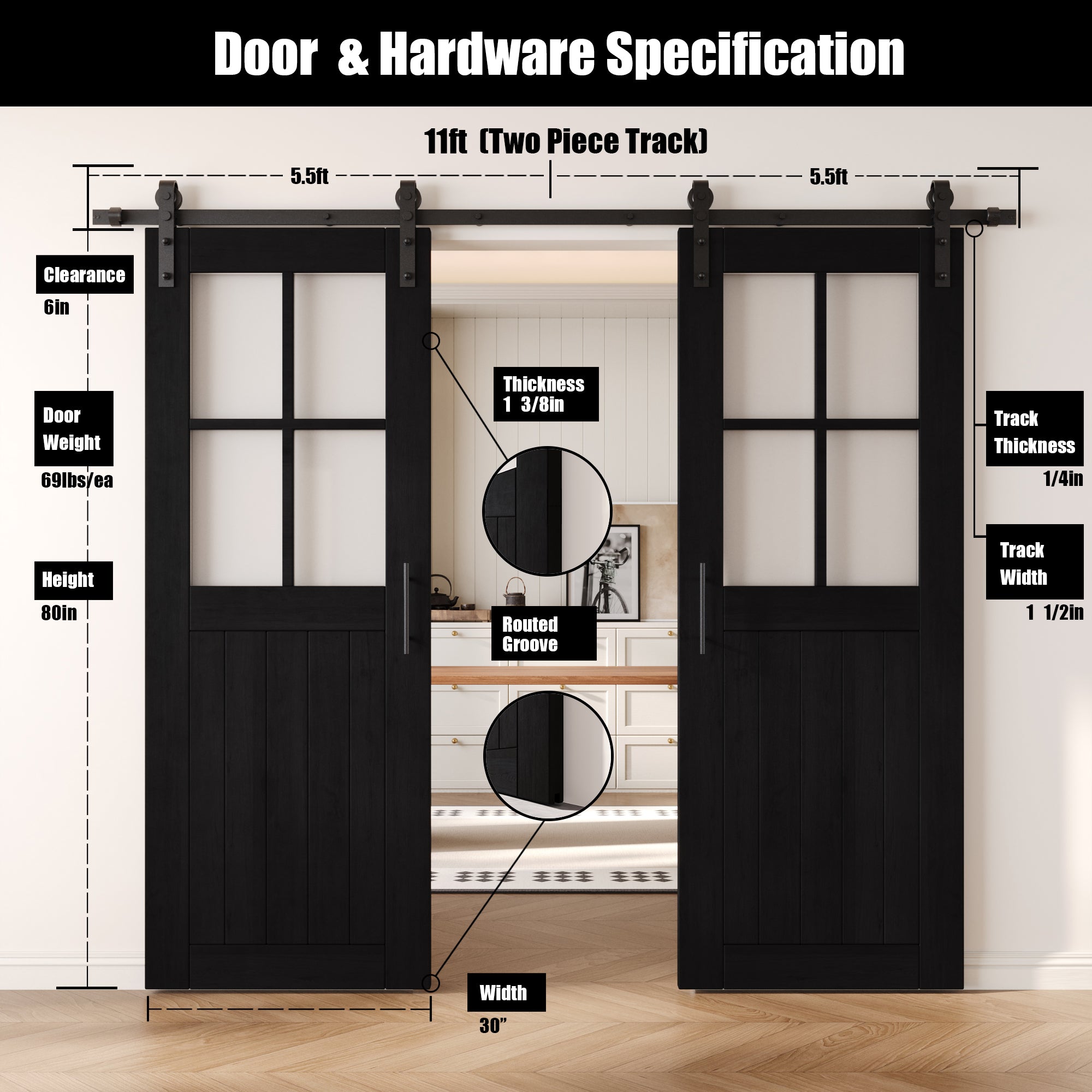 Door & Hardware Specification

11ft (Two Piece Track)

5.5ft

5.5ft

Clearance
6in

Door Weight
69lbs/ea

Height
80in

Thickness
1 3/8in

Routed Groove

Track Thickness
1/4in

Track Width
1 1/2in

Width
30”