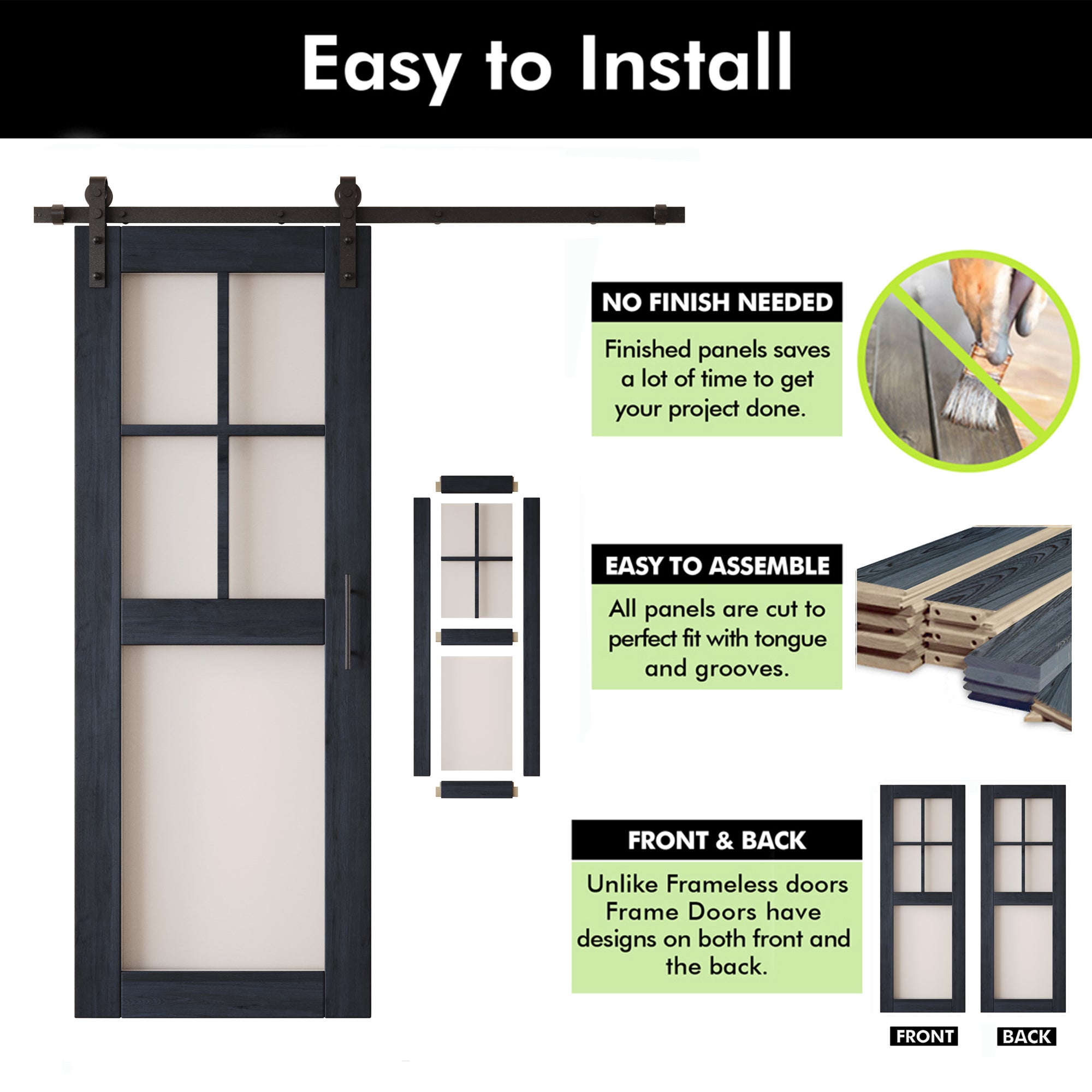 Easy to Install

NO FINISH NEEDED

Finished panels saves a lot of time to get your project done.

EASY TO ASSEMBLE

All panels are cut to perfect fit with tongue and grooves.

FRONT & BACK

Unlike Frameless doors Frame Doors have designs on both front and the back.

FRONT

BACK