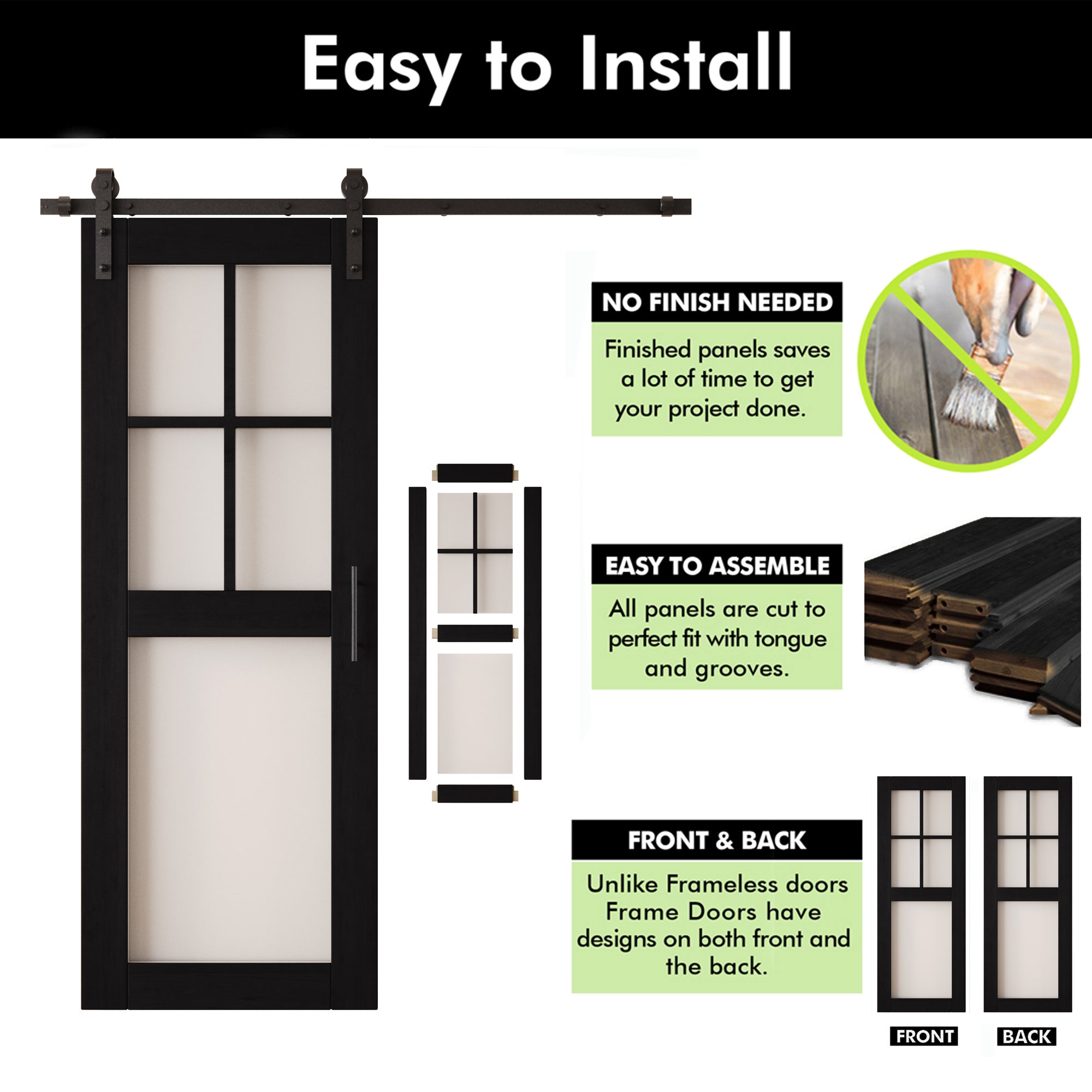 Easy to Install

NO FINISH NEEDED

Finished panels saves a lot of time to get your project done.

EASY TO ASSEMBLE

All panels are cut to perfect fit with tongue and grooves.

FRONT & BACK

Unlike Frameless doors Frame Doors have designs on both front and the back.

FRONT

BACK