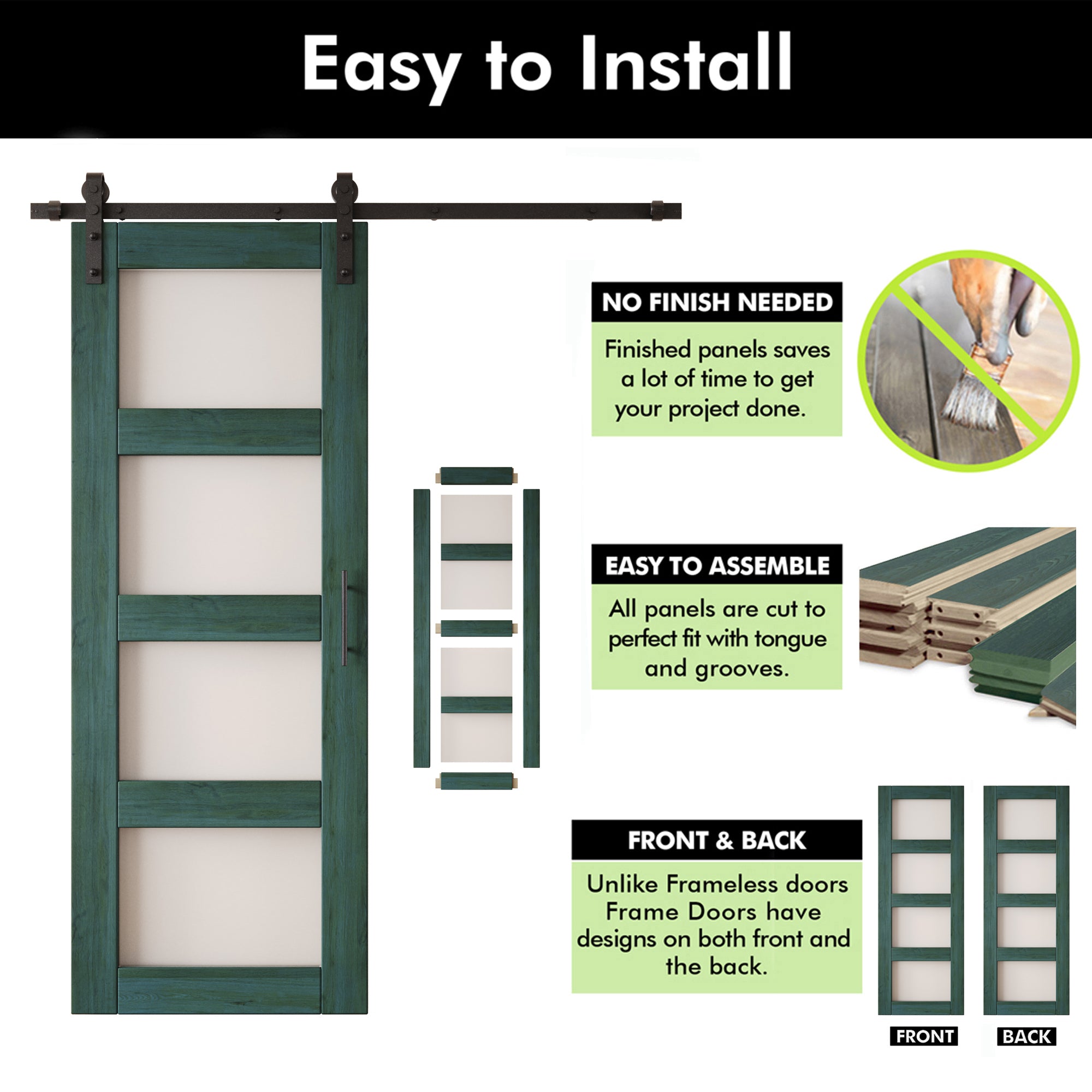 Easy to Install

NO FINISH NEEDED

Finished panels saves a lot of time to get your project done.

EASY TO ASSEMBLE

All panels are cut to perfect fit with tongue and grooves.

FRONT & BACK

Unlike Frameless doors Frame Doors have designs on both front and the back.

FRONT

BACK