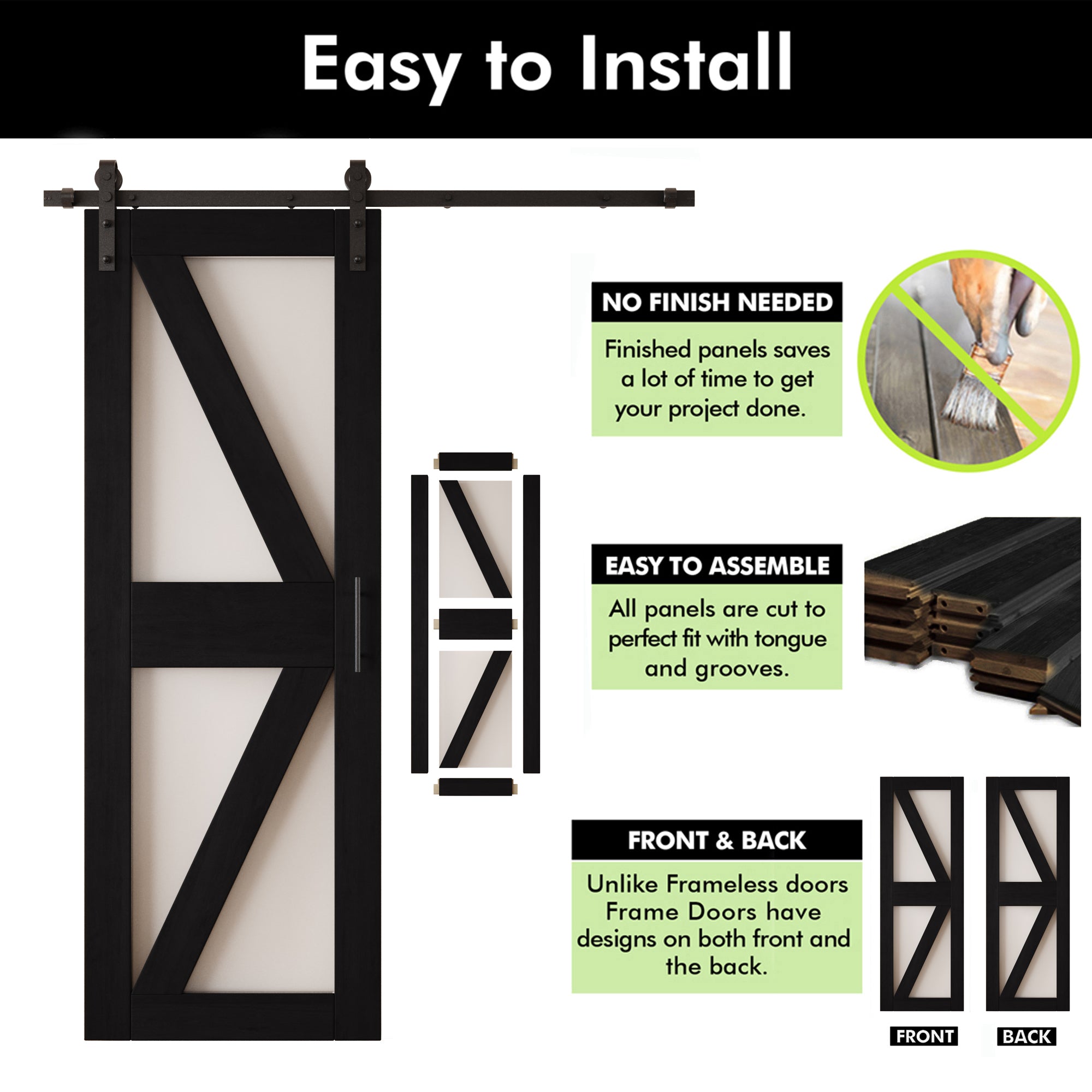 Easy to Install

NO FINISH NEEDED

Finished panels saves a lot of time to get your project done.

EASY TO ASSEMBLE

All panels are cut to perfect fit with tongue and grooves.

FRONT & BACK

Unlike Frameless doors Frame Doors have designs on both front and the back.

FRONT

BACK