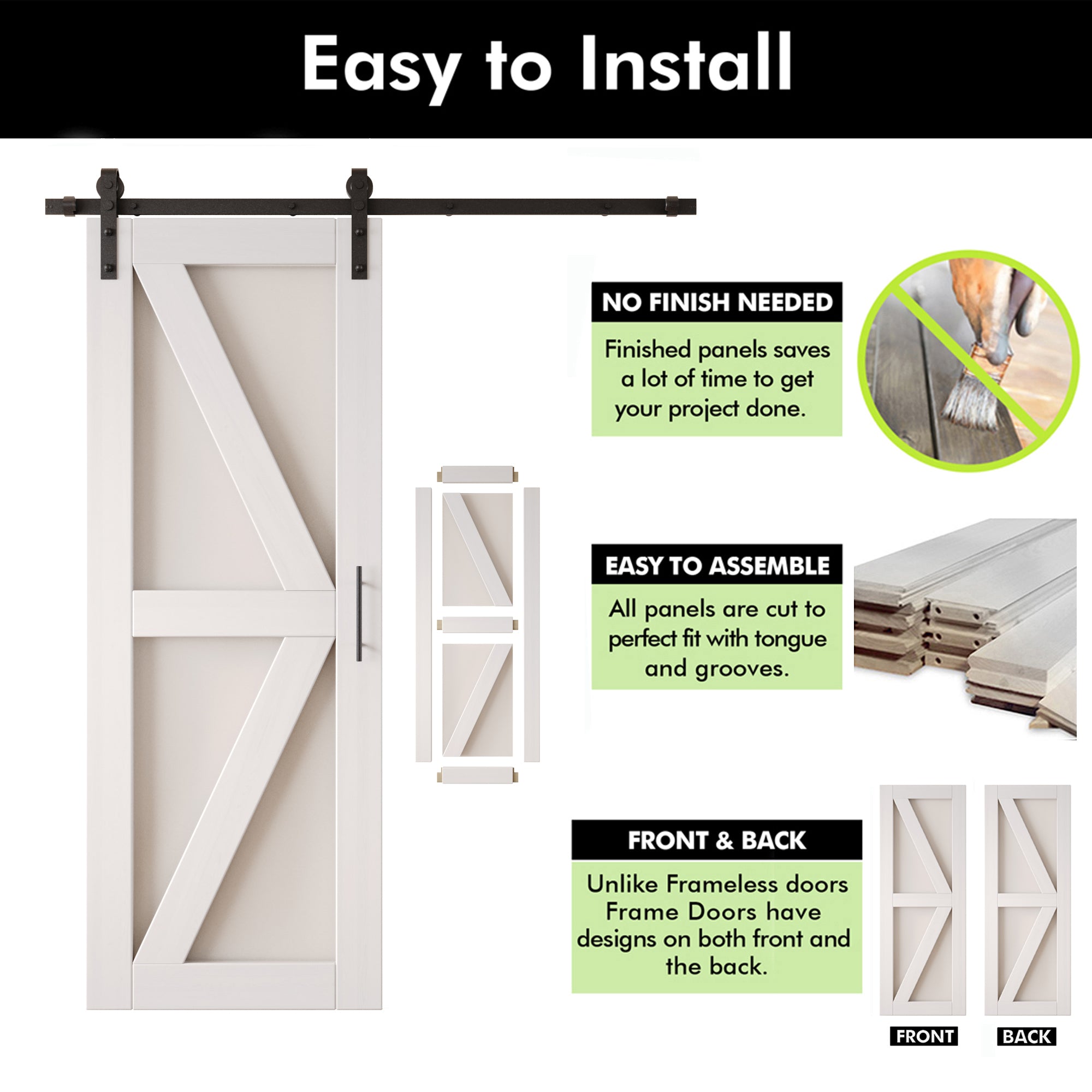 Easy to Install

NO FINISH NEEDED

Finished panels saves a lot of time to get your project done.

EASY TO ASSEMBLE

All panels are cut to perfect fit with tongue and grooves.

FRONT & BACK

Unlike Frameless doors Frame Doors have designs on both front and the back.

FRONT

BACK