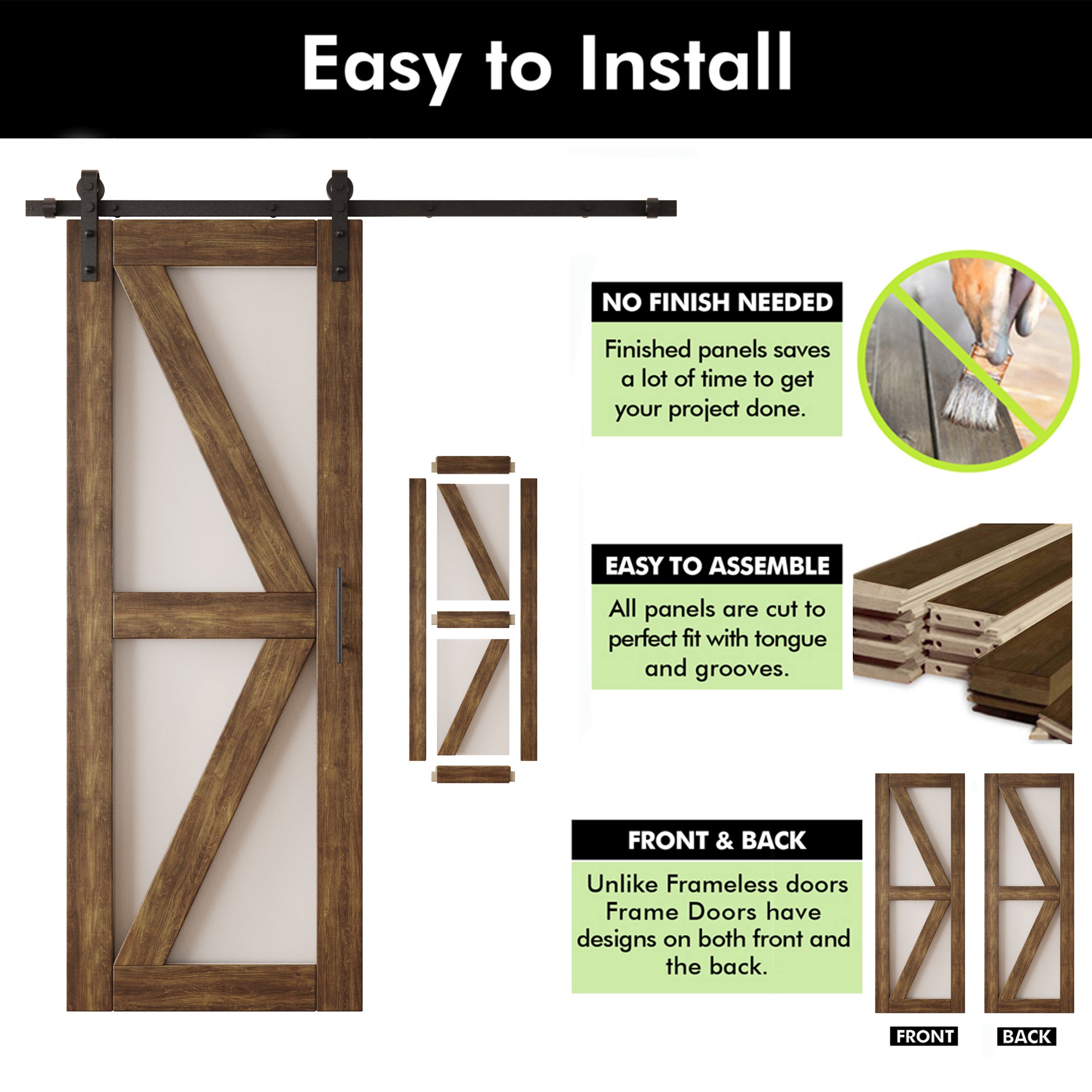 Easy to Install

NO FINISH NEEDED

Finished panels saves a lot of time to get your project done.

EASY TO ASSEMBLE

All panels are cut to perfect fit with tongue and grooves.

FRONT & BACK

Unlike Frameless doors Frame Doors have designs on both front and the back.

FRONT

BACK