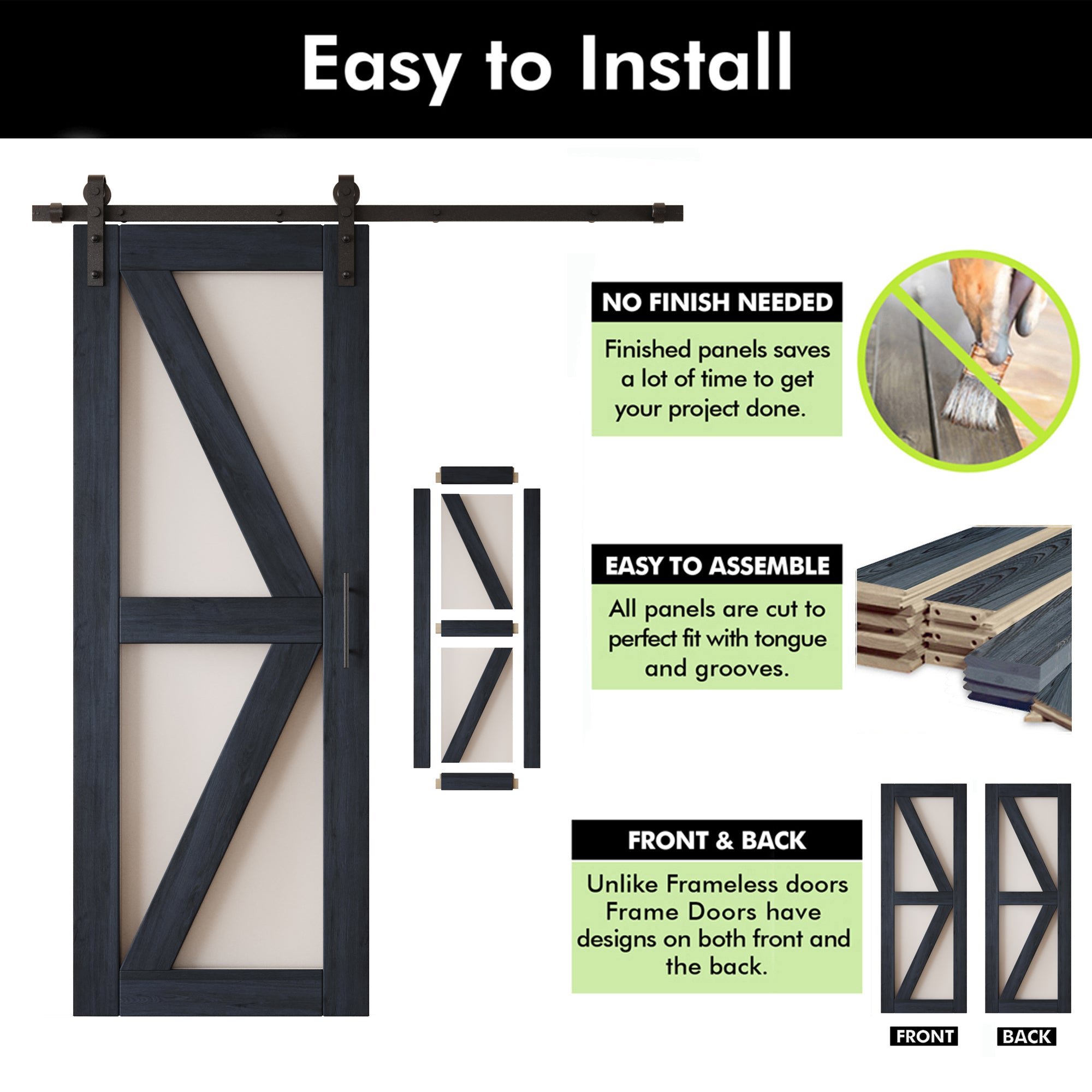 Easy to Install

NO FINISH NEEDED

Finished panels saves a lot of time to get your project done.

EASY TO ASSEMBLE

All panels are cut to perfect fit with tongue and grooves.

FRONT & BACK

Unlike Frameless doors Frame Doors have designs on both front and the back.

FRONT

BACK