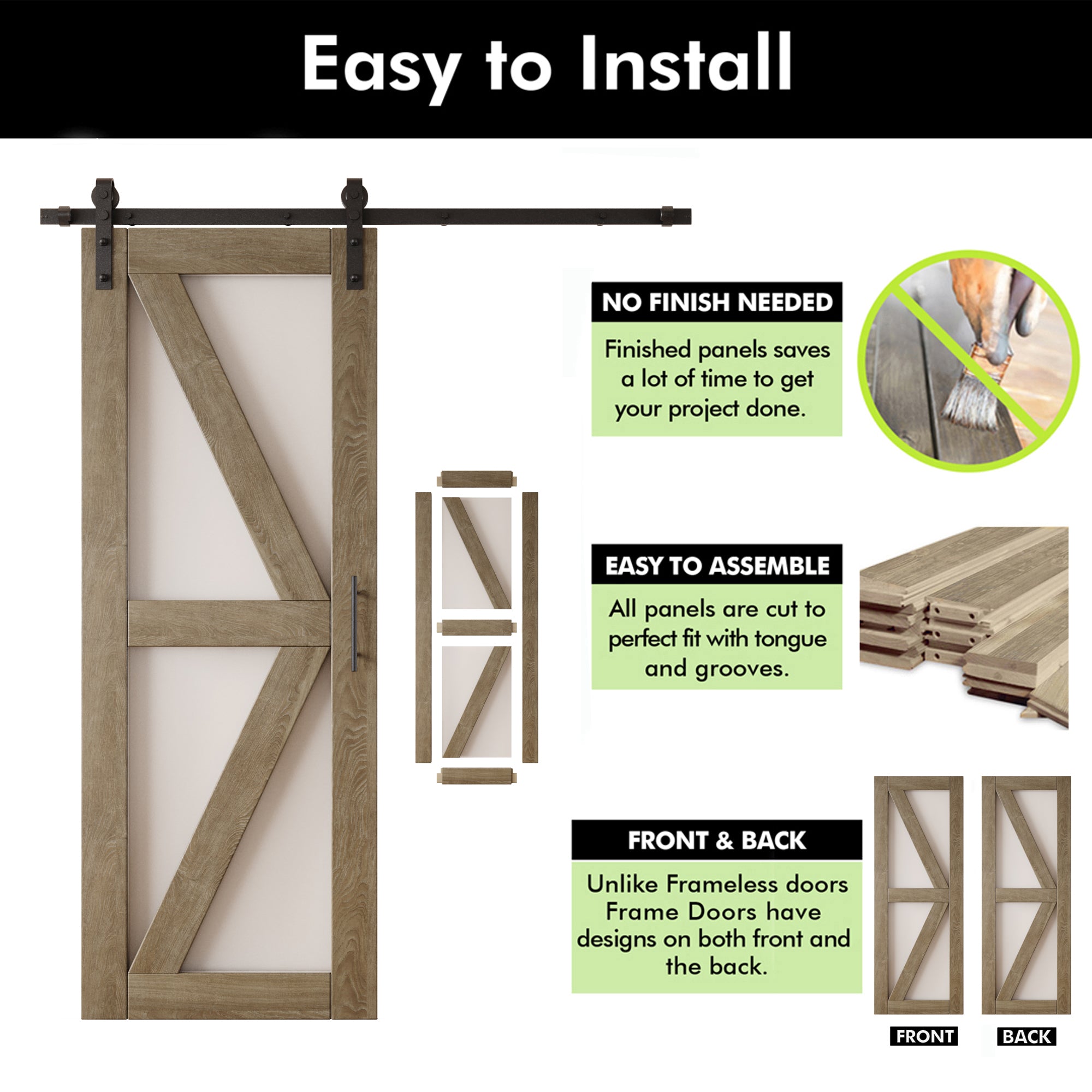 Easy to Install

NO FINISH NEEDED

Finished panels saves a lot of time to get your project done.

EASY TO ASSEMBLE

All panels are cut to perfect fit with tongue and grooves.

FRONT & BACK

Unlike Frameless doors Frame Doors have designs on both front and the back.

FRONT

BACK