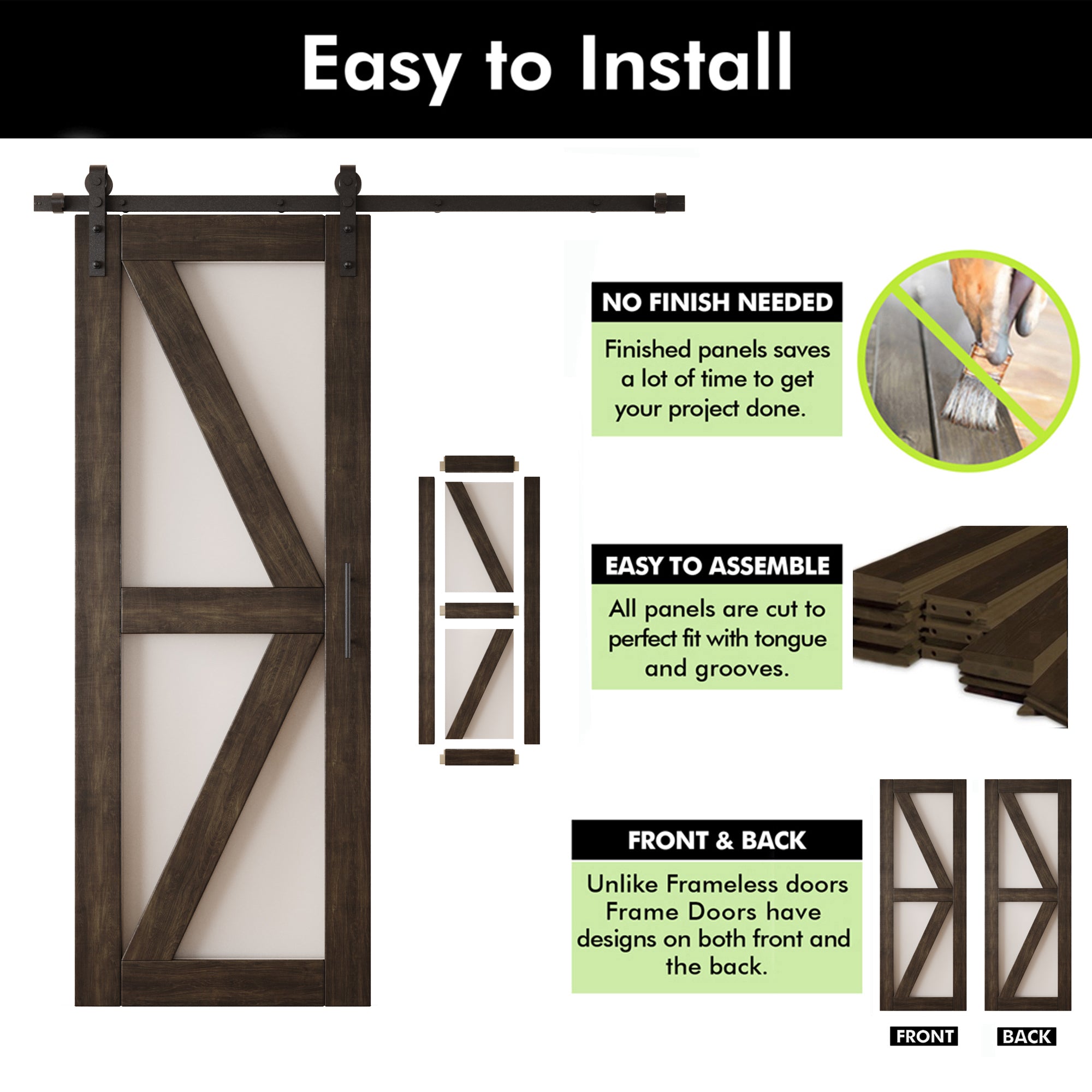 Easy to Install

NO FINISH NEEDED

Finished panels saves a lot of time to get your project done.

EASY TO ASSEMBLE

All panels are cut to perfect fit with tongue and grooves.

FRONT & BACK

Unlike Frameless doors Frame Doors have designs on both front and the back.

FRONT

BACK