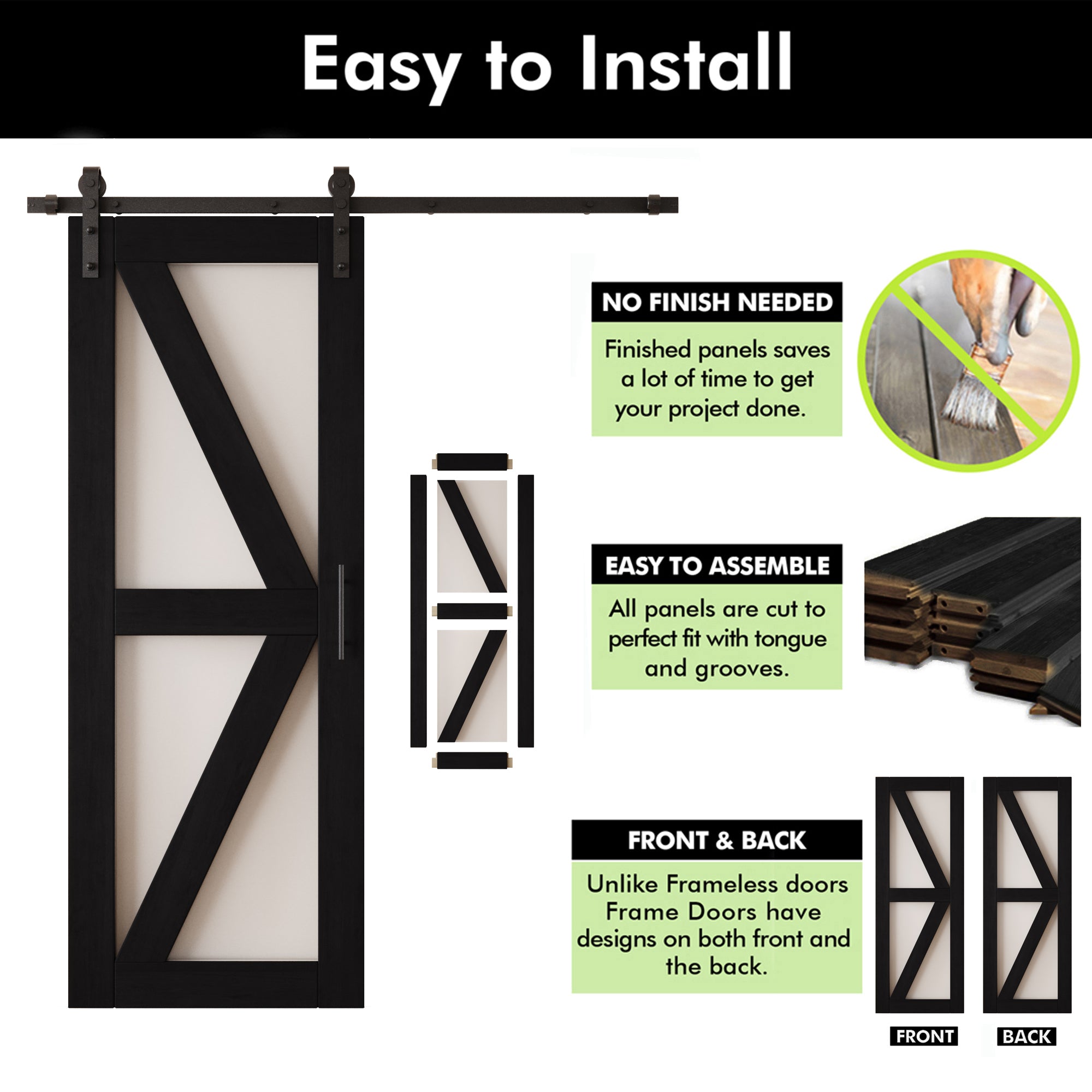 Easy to Install

NO FINISH NEEDED

Finished panels saves a lot of time to get your project done.

EASY TO ASSEMBLE

All panels are cut to perfect fit with tongue and grooves.

FRONT & BACK

Unlike Frameless doors Frame Doors have designs on both front and the back.

FRONT

BACK