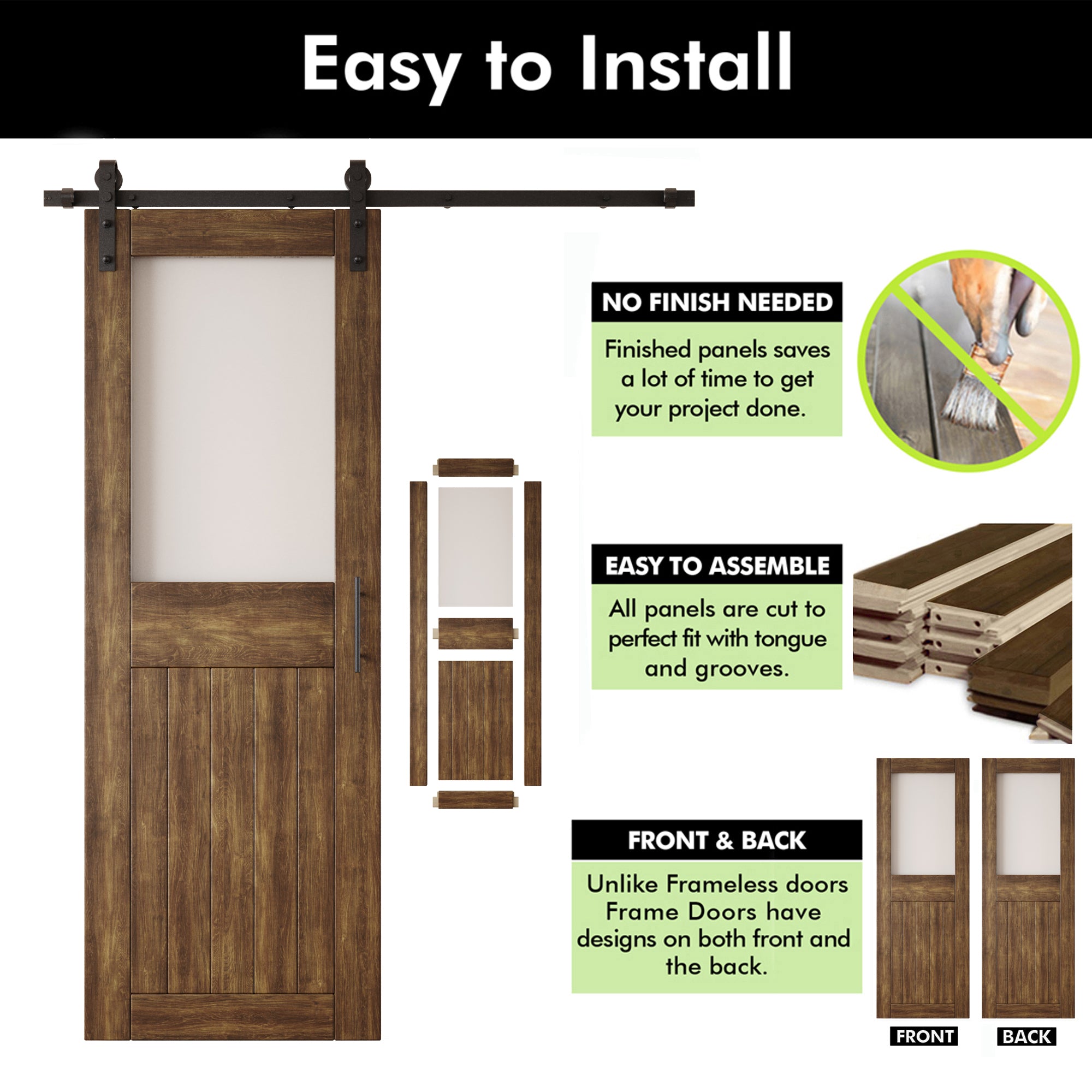 Easy to Install

NO FINISH NEEDED

Finished panels saves a lot of time to get your project done.

EASY TO ASSEMBLE

All panels are cut to perfect fit with tongue and grooves.

FRONT & BACK

Unlike Frameless doors Frame Doors have designs on both front and the back.

FRONT

BACK