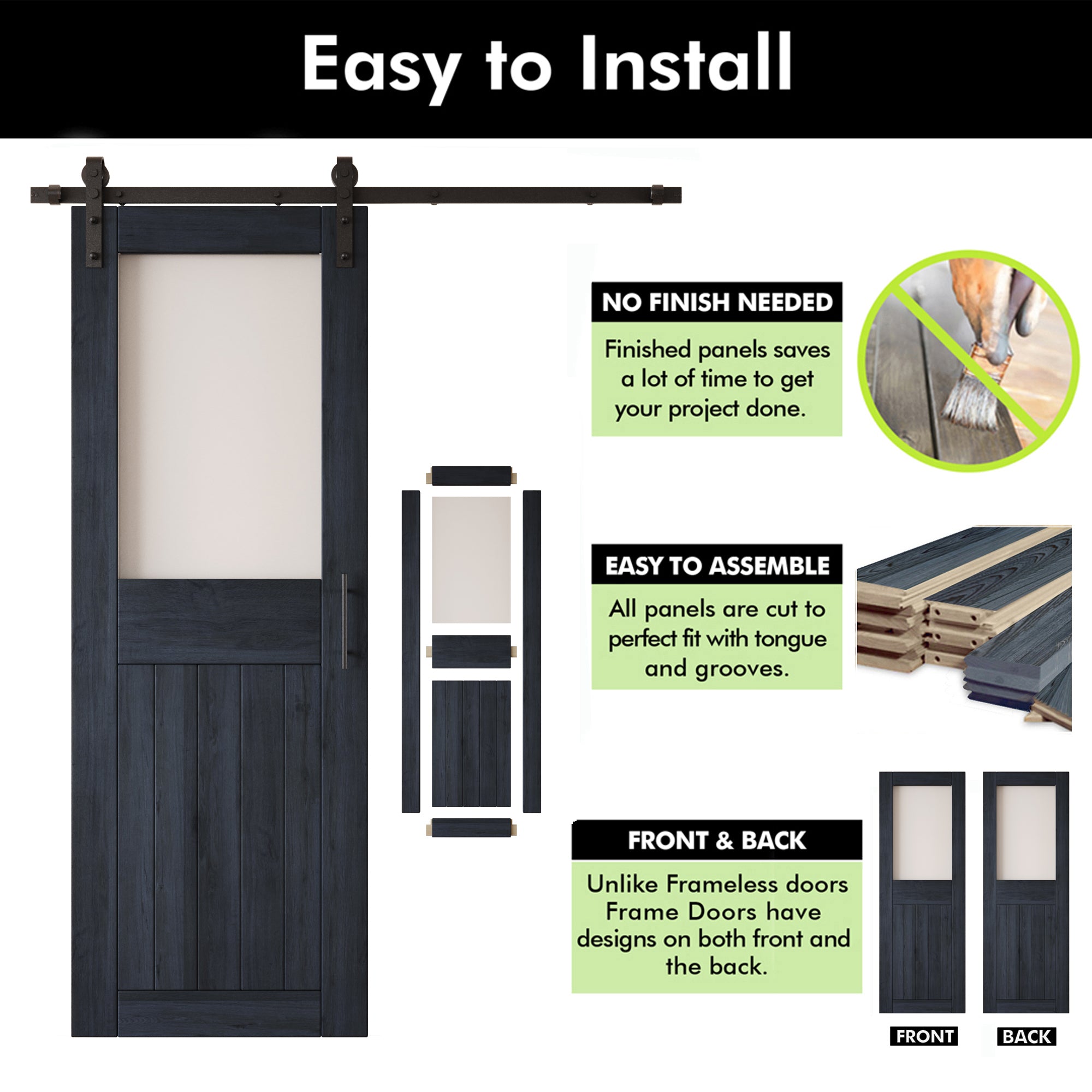 Easy to Install

NO FINISH NEEDED

Finished panels saves a lot of time to get your project done.

EASY TO ASSEMBLE

All panels are cut to perfect fit with tongue and grooves.

FRONT & BACK

Unlike Frameless doors Frame Doors have designs on both front and the back.

FRONT

BACK