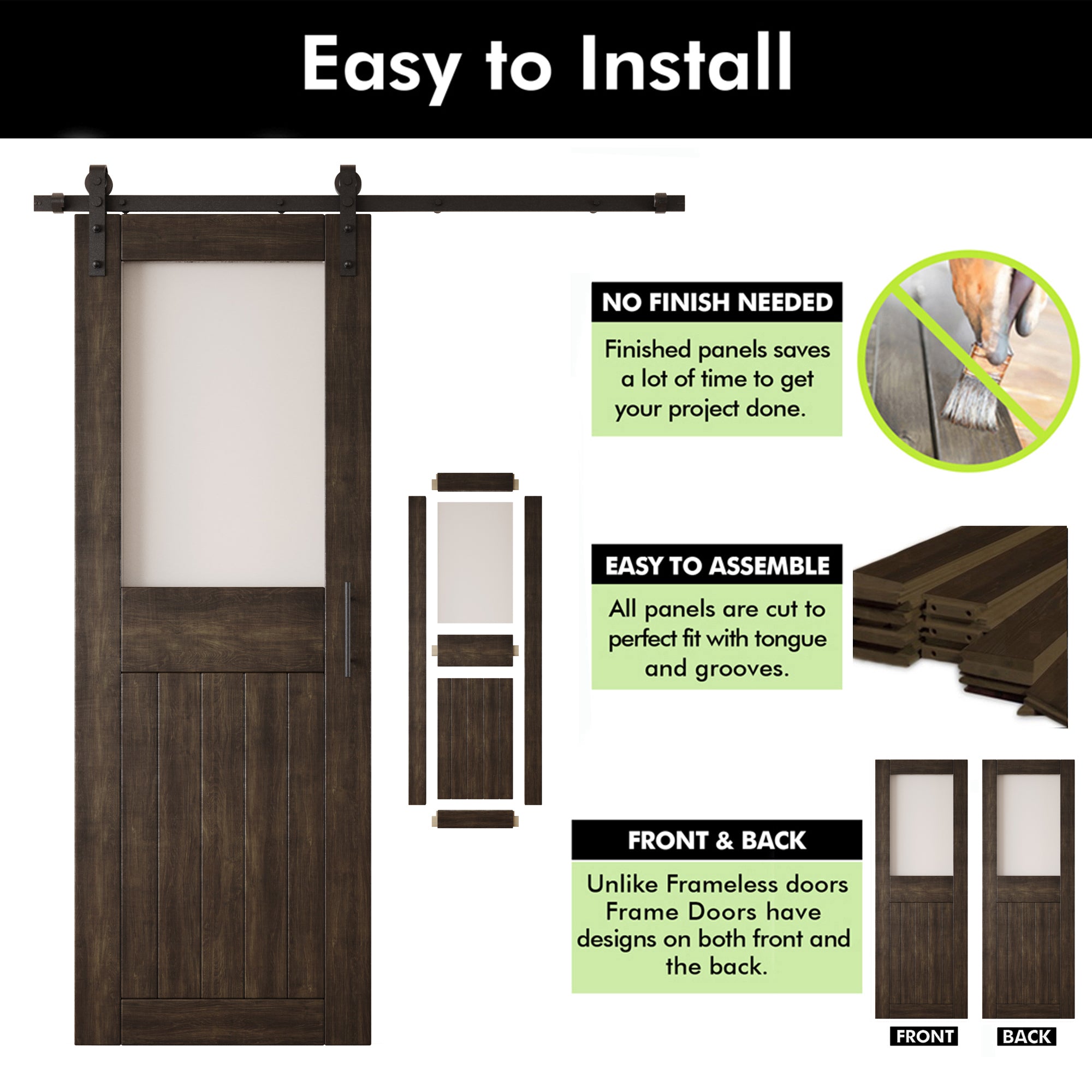 Easy to Install

NO FINISH NEEDED

Finished panels saves a lot of time to get your project done.

EASY TO ASSEMBLE

All panels are cut to perfect fit with tongue and grooves.

FRONT & BACK

Unlike Frameless doors Frame Doors have designs on both front and the back.

FRONT

BACK