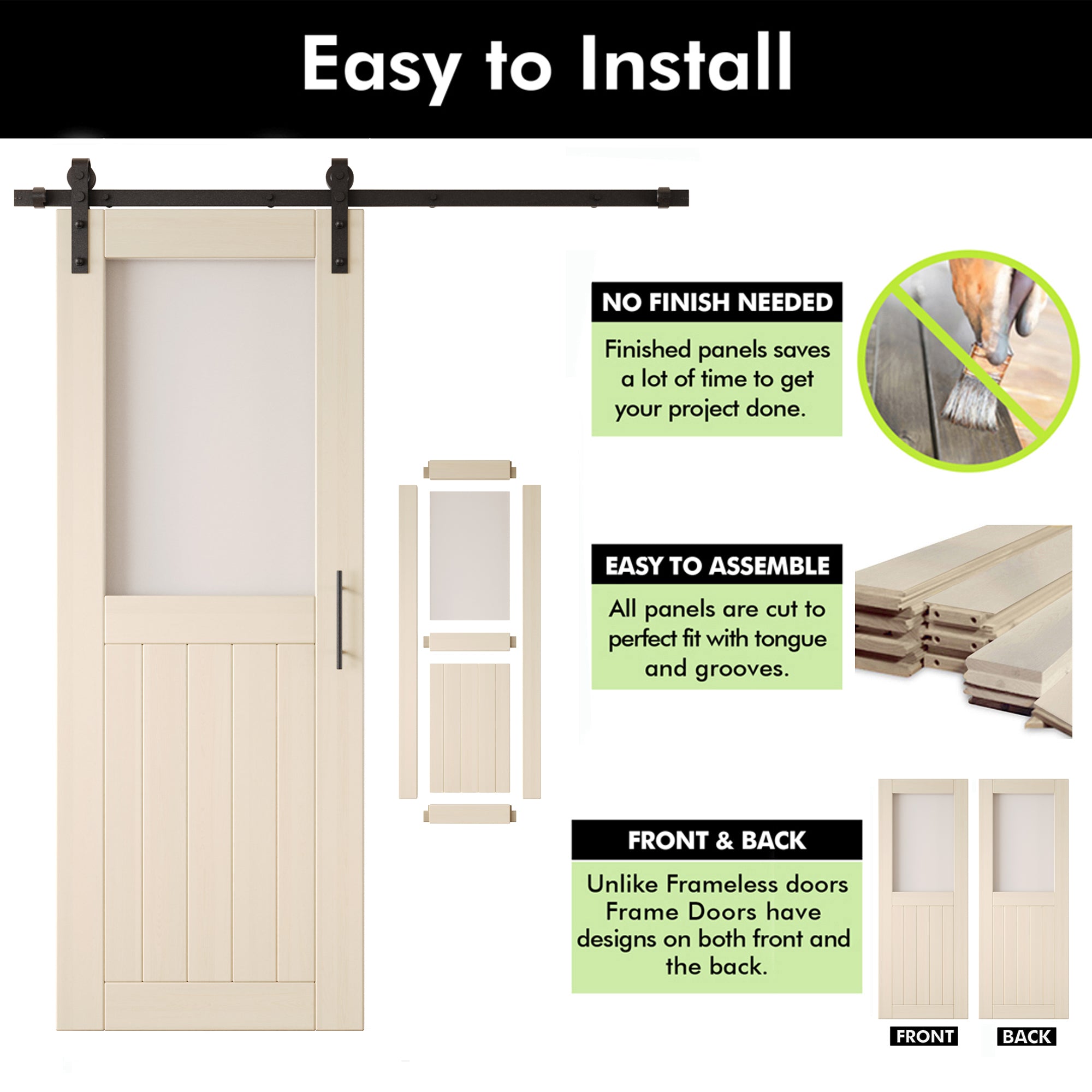 Easy to Install

NO FINISH NEEDED

Finished panels saves a lot of time to get your project done.

EASY TO ASSEMBLE

All panels are cut to perfect fit with tongue and grooves.

FRONT & BACK

Unlike Frameless doors Frame Doors have designs on both front and the back.

FRONT

BACK