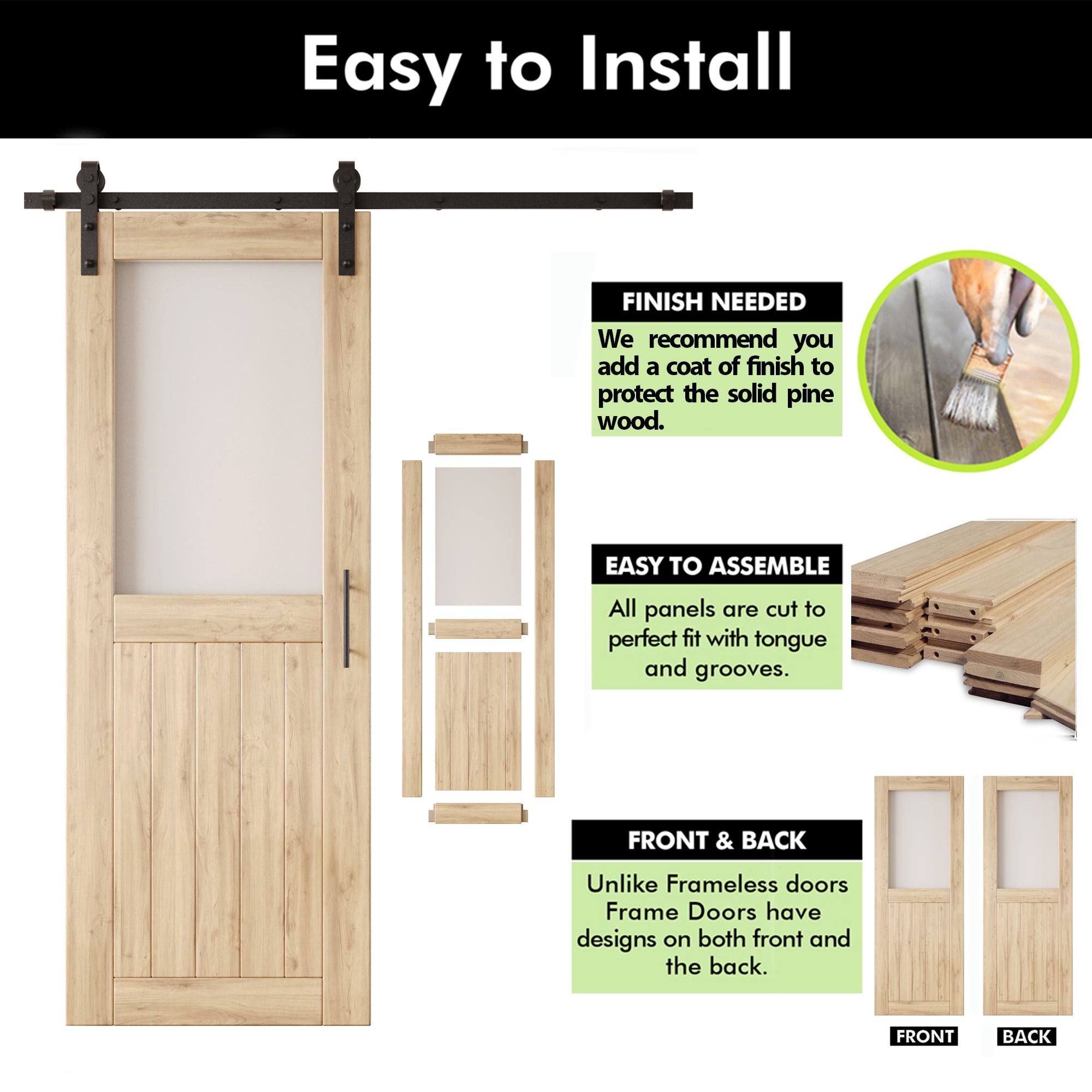 Easy to Install

FINISH NEEDED

We recommend you add a coat of finish to protect the solid pine wood.

EASY TO ASSEMBLE

All panels are cut to perfect fit with tongue and grooves.

FRONT & BACK

Unlike Frameless doors Frame Doors have designs on both front and the back.

FRONT

BACK