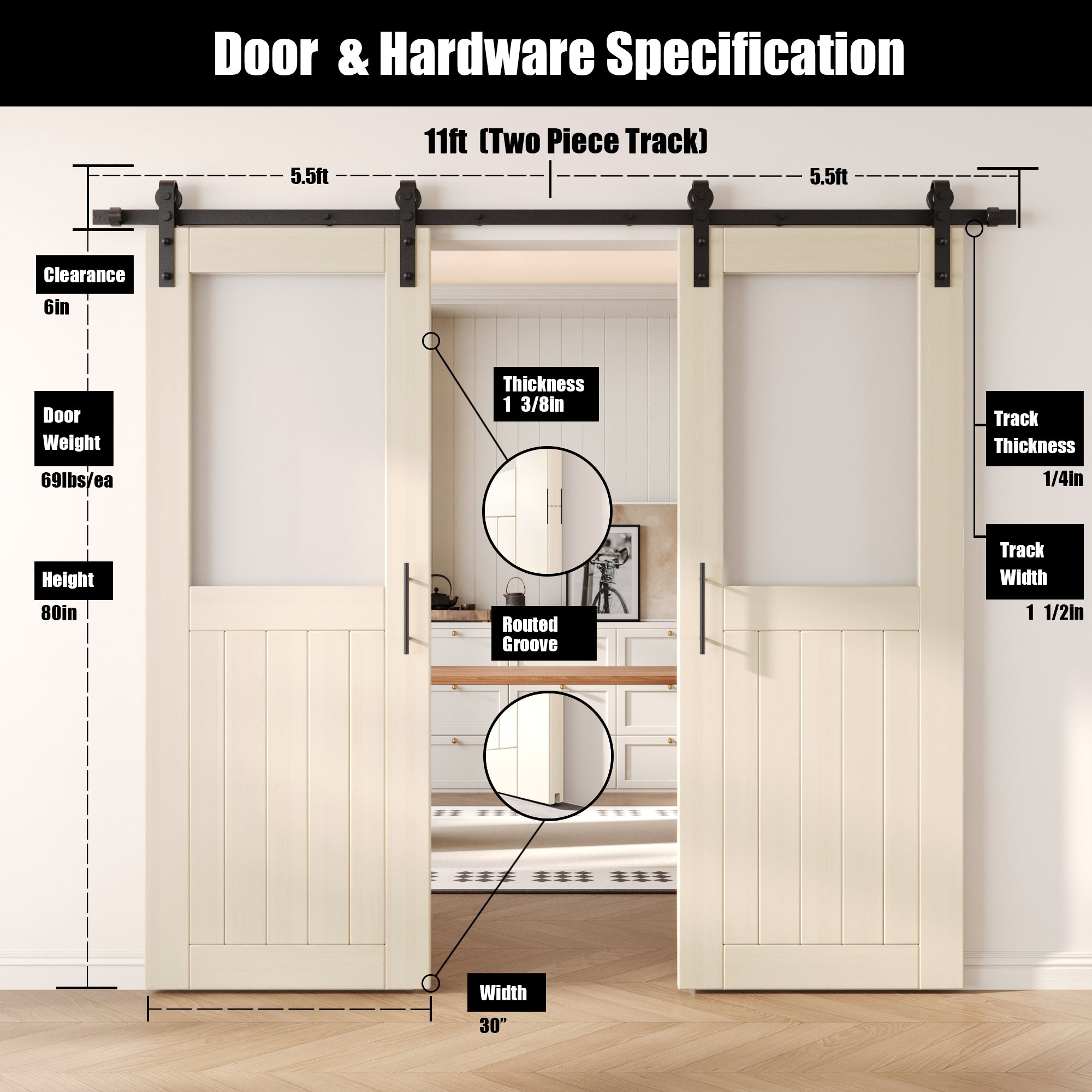 Door & Hardware Specification

11ft (Two Piece Track)

5.5ft

5.5ft

Clearance
6in

Door Weight
69lbs/ea

Height
80in

Thickness
1 3/8in

Routed Groove

Track Thickness
1/4in

Track Width
1 1/2in

Width
30”