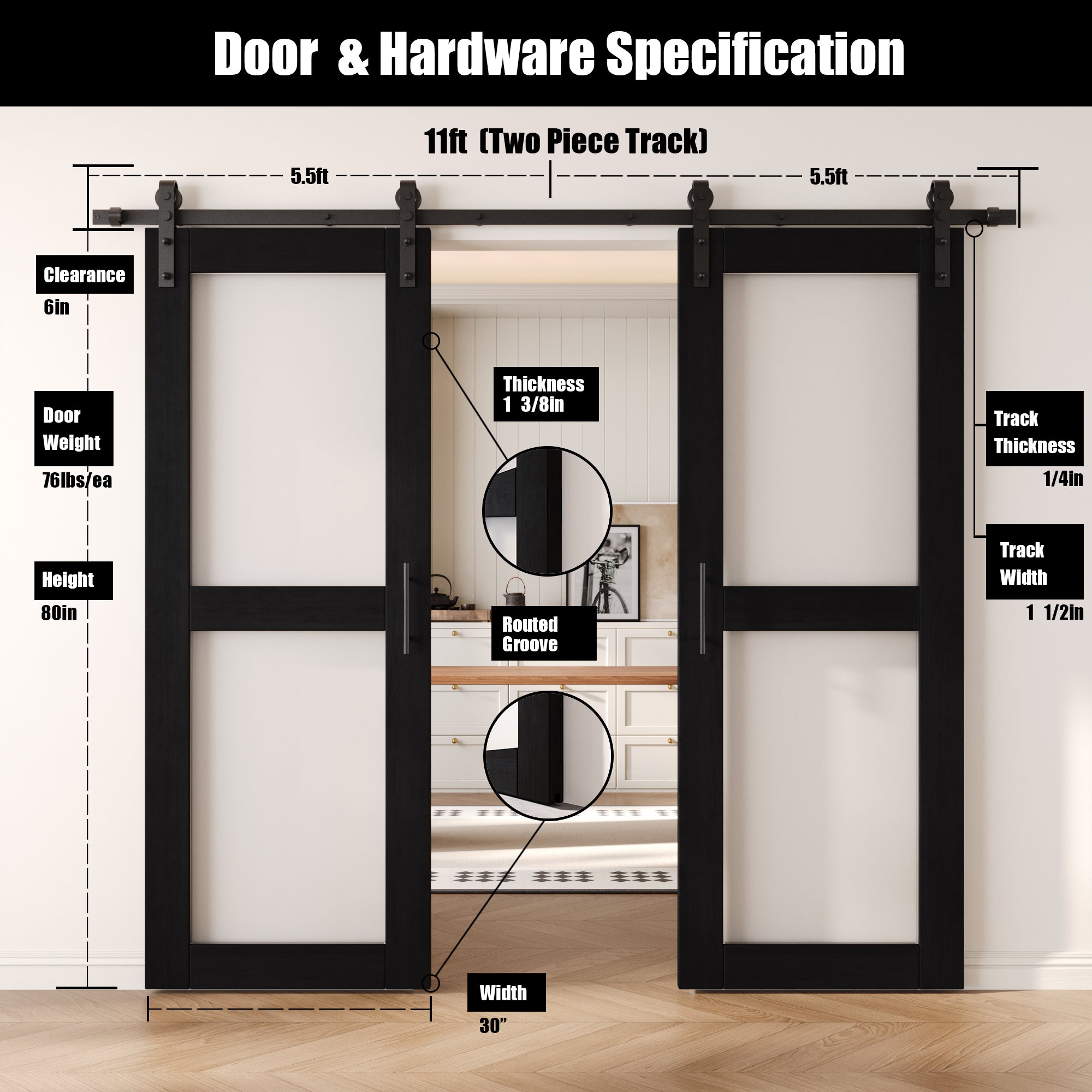 Door & Hardware Specification

11ft (Two Piece Track)

5.5ft

5.5ft

Clearance
6in

Door Weight
76lbs/ea

Height
80in

Thickness
1 3/8in

Routed Groove

Track Thickness
1/4in

Track Width
1 1/2in

Width
30”