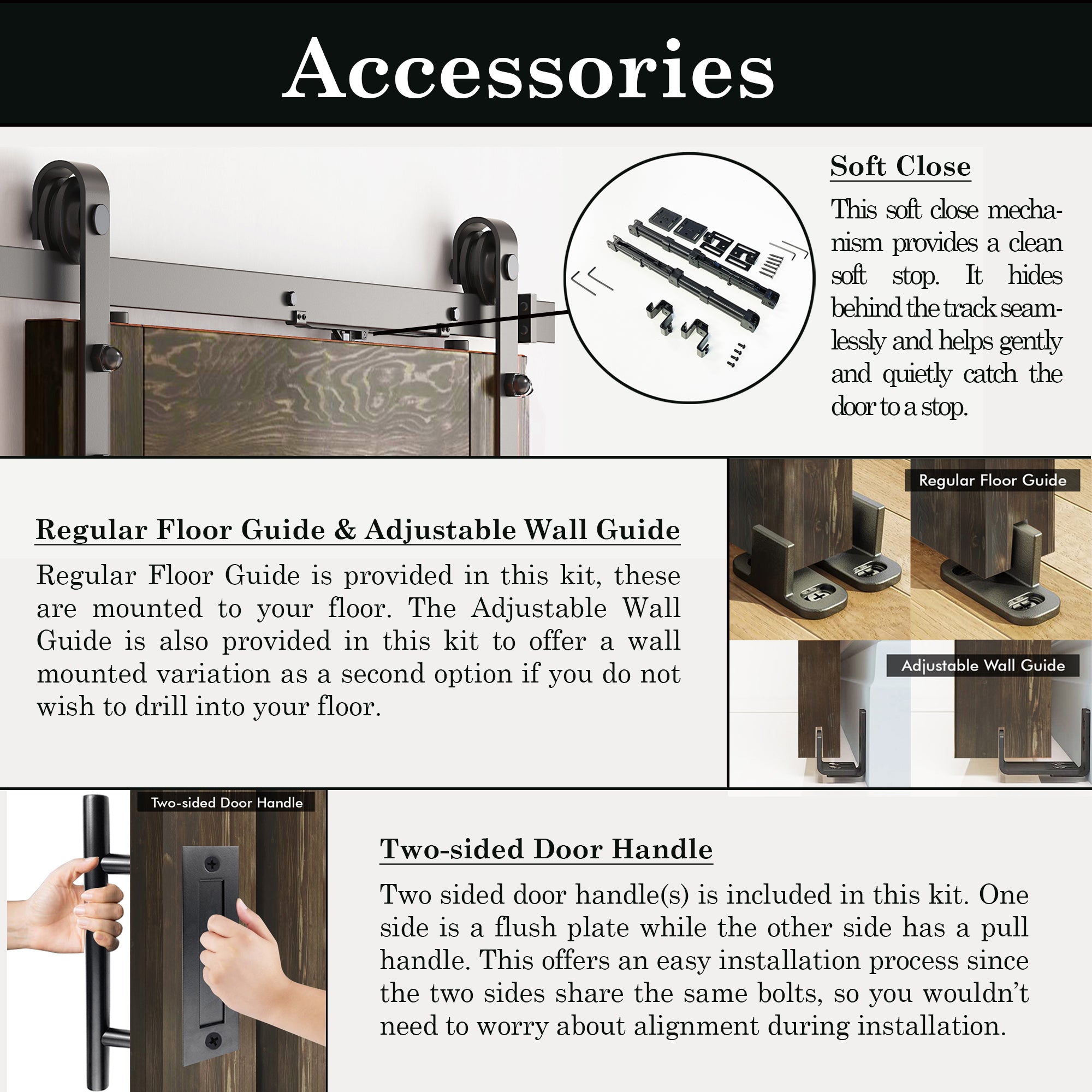 Accessories

Soft Close

This soft close mechanism provides a clean soft stop. It hides behind the track seamlessly and helps gently and quietly catch the door to a stop.

Regular Floor Guide & Adjustable Wall Guide

Regular Floor Guide is provided in this kit, these are mounted to your floor. The Adjustable Wall Guide is also provided in this kit to offer a wall mounted variation as a second option if you do not wish to drill into your floor.

Regular Floor Guide

Adjustable Wall Guide

Two-sided Door Handle

Two-sided Door Handle

Two sided door handle(s) is included in this kit. One side is a flush plate while the other side has a pull handle. This offers an easy installation process since the two sides share the same bolts, so you wouldn't need to worry about alignment during installation.