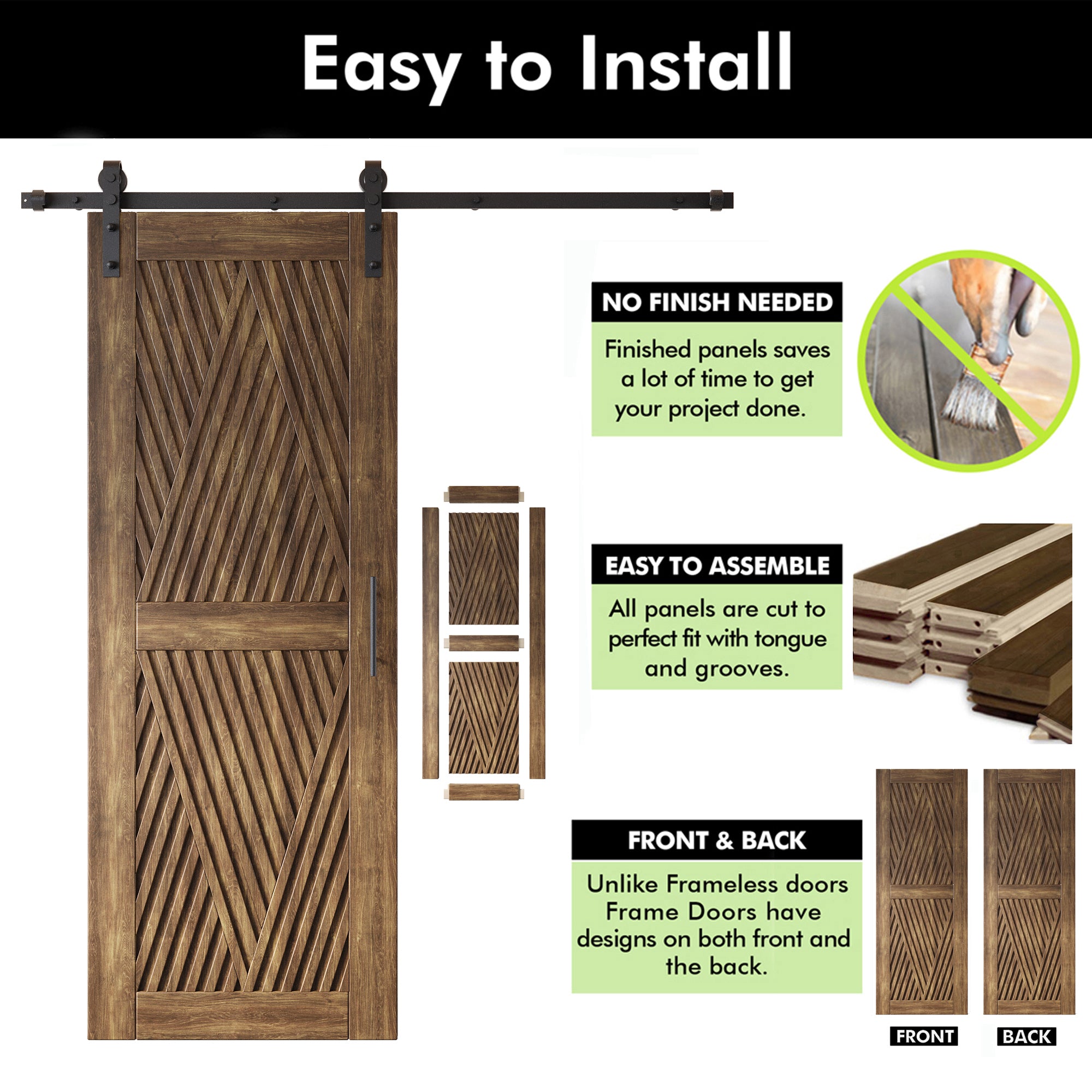 Easy to Install

NO FINISH NEEDED

Finished panels saves a lot of time to get your project done.

EASY TO ASSEMBLE

All panels are cut to perfect fit with tongue and grooves.

FRONT & BACK

Unlike Frameless doors Frame Doors have designs on both front and the back.

FRONT

BACK