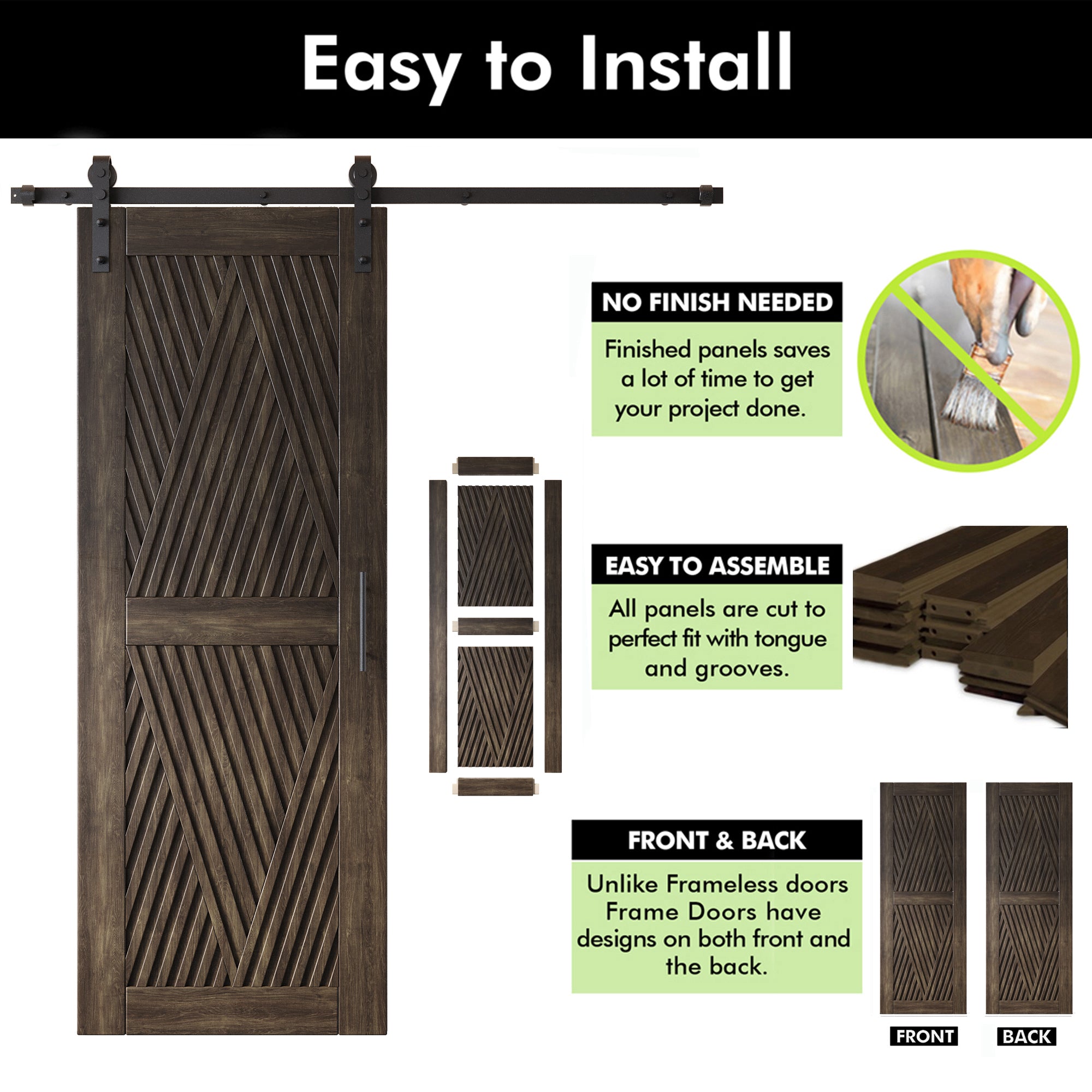 Easy to Install

NO FINISH NEEDED

Finished panels saves a lot of time to get your project done.

EASY TO ASSEMBLE

All panels are cut to perfect fit with tongue and grooves.

FRONT & BACK

Unlike Frameless doors Frame Doors have designs on both front and the back.

FRONT

BACK