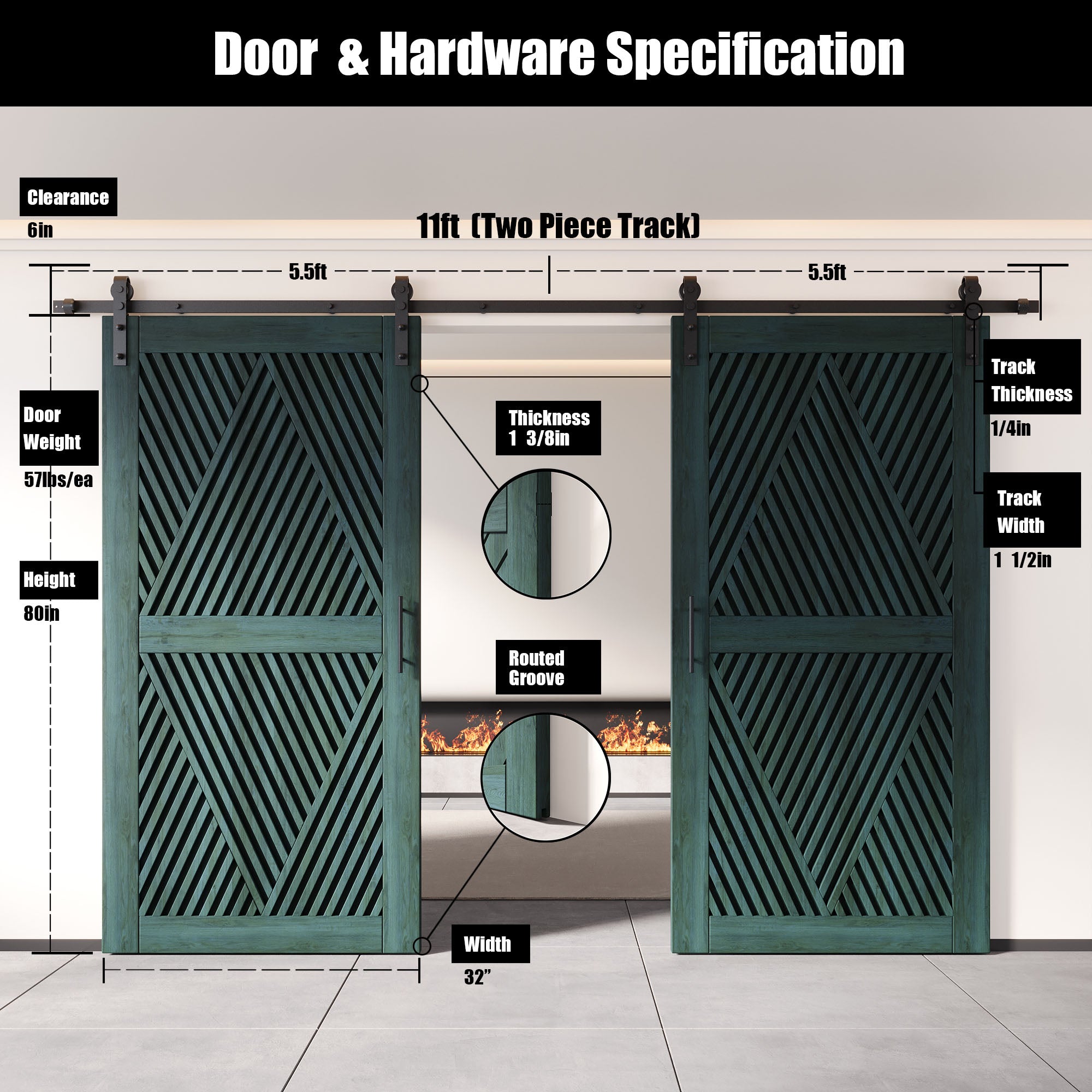 Door & Hardware Specification

Clearance
6in

11ft (Two Piece Track)

5.5ft

5.5ft

Door Weight
57lbs/ea

Height
80in

Thickness
1 3/8in

Routed Groove

Track Thickness
1/4in

Track Width
1 1/2in

Width
32”