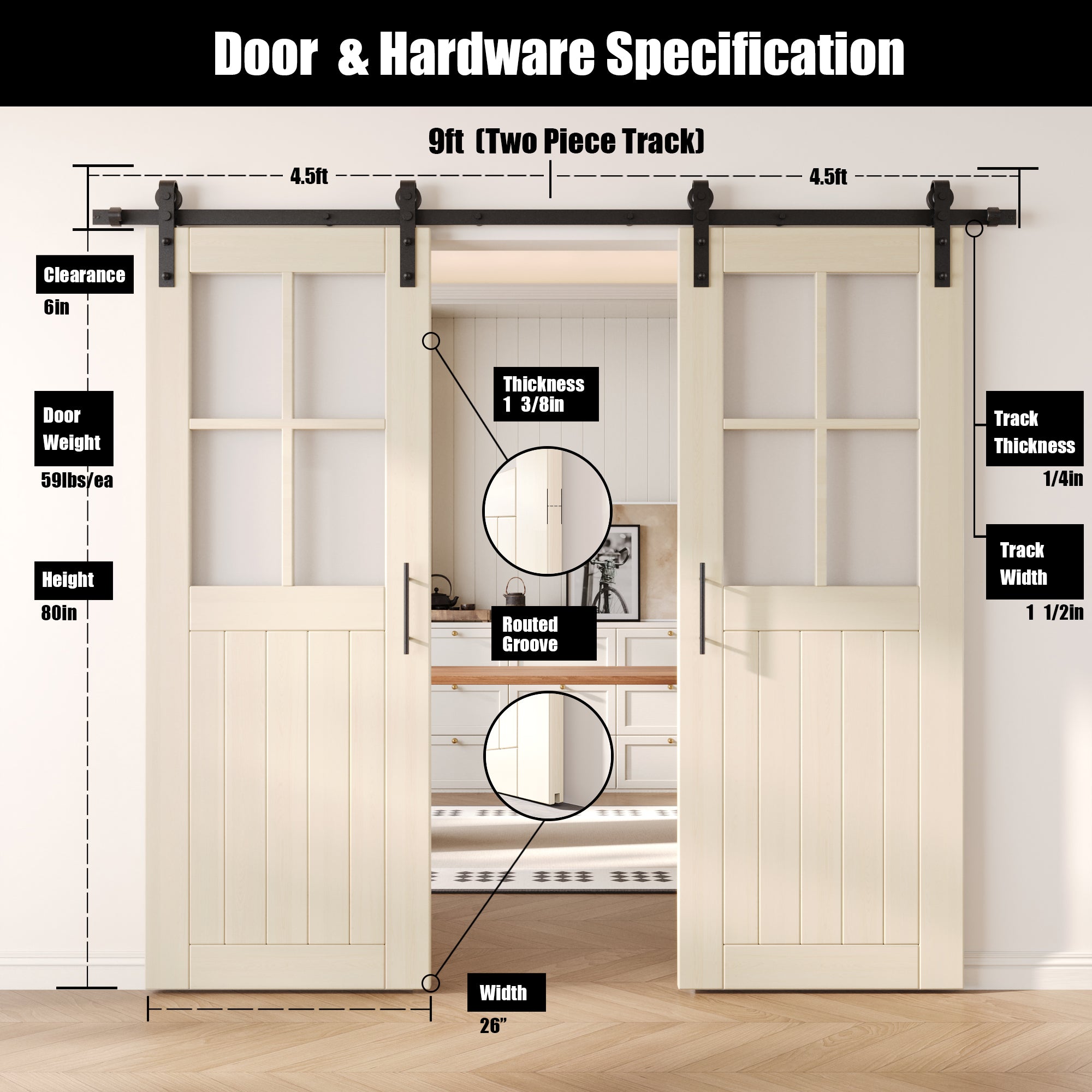 Door & Hardware Specification

9ft (Two Piece Track)

4.5ft

4.5ft

Clearance
6in

Door Weight
59lbs/ea

Height
80in

Thickness
1 3/8in

Routed Groove

Track Thickness
1/4in

Track Width
1 1/2in

Width
26”