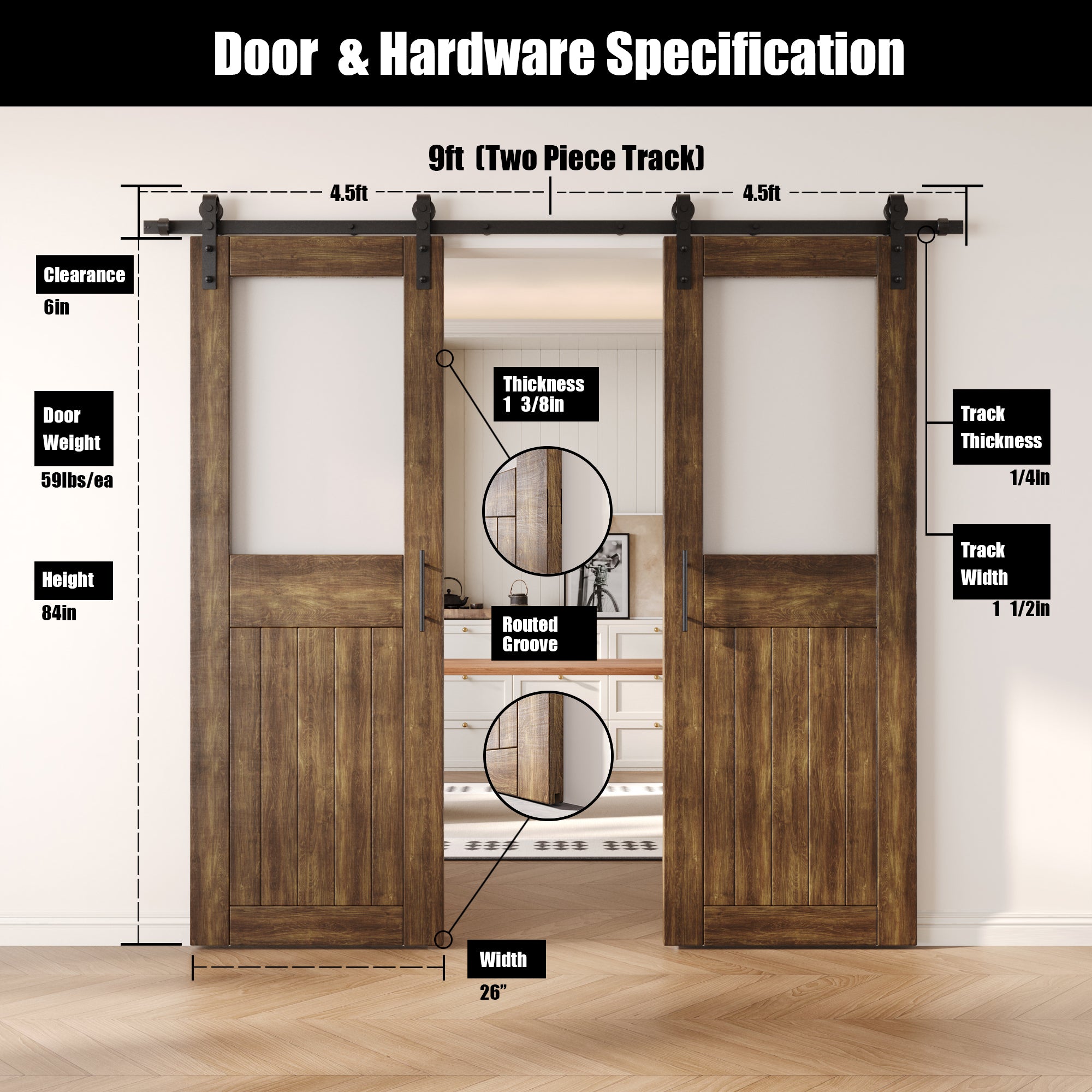 Door & Hardware Specification

9ft (Two Piece Track)

4.5ft

4.5ft

Clearance
6in

Door Weight
59lbs/ea

Height
84in

Thickness
1 3/8in

Routed Groove

Track Thickness
1/4in

Track Width
1 1/2in

Width
26”