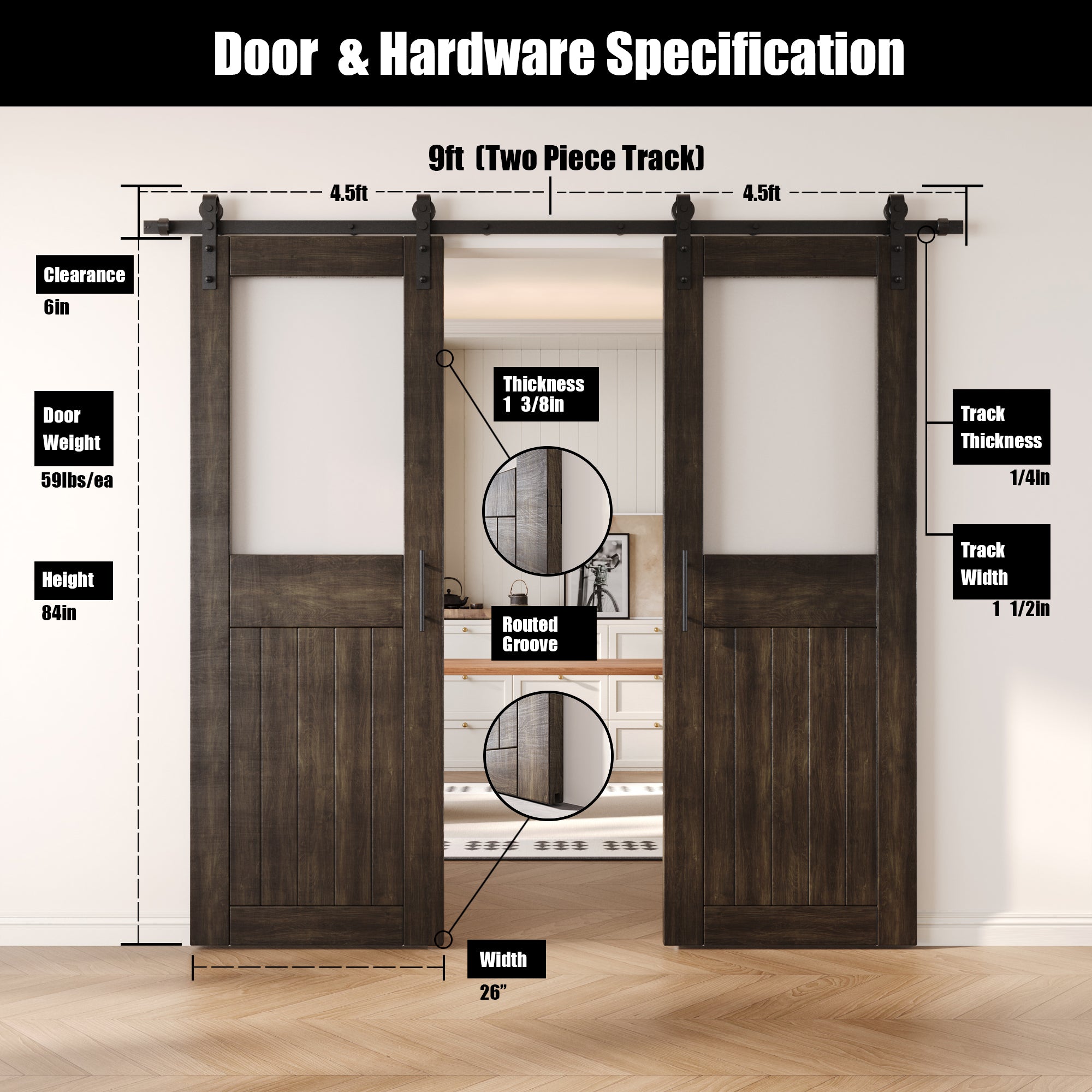 Door & Hardware Specification

9ft (Two Piece Track)

4.5ft

4.5ft

Clearance
6in

Door Weight
59lbs/ea

Height
84in

Thickness
1 3/8in

Routed Groove

Track Thickness
1/4in

Track Width
1 1/2in

Width
26”