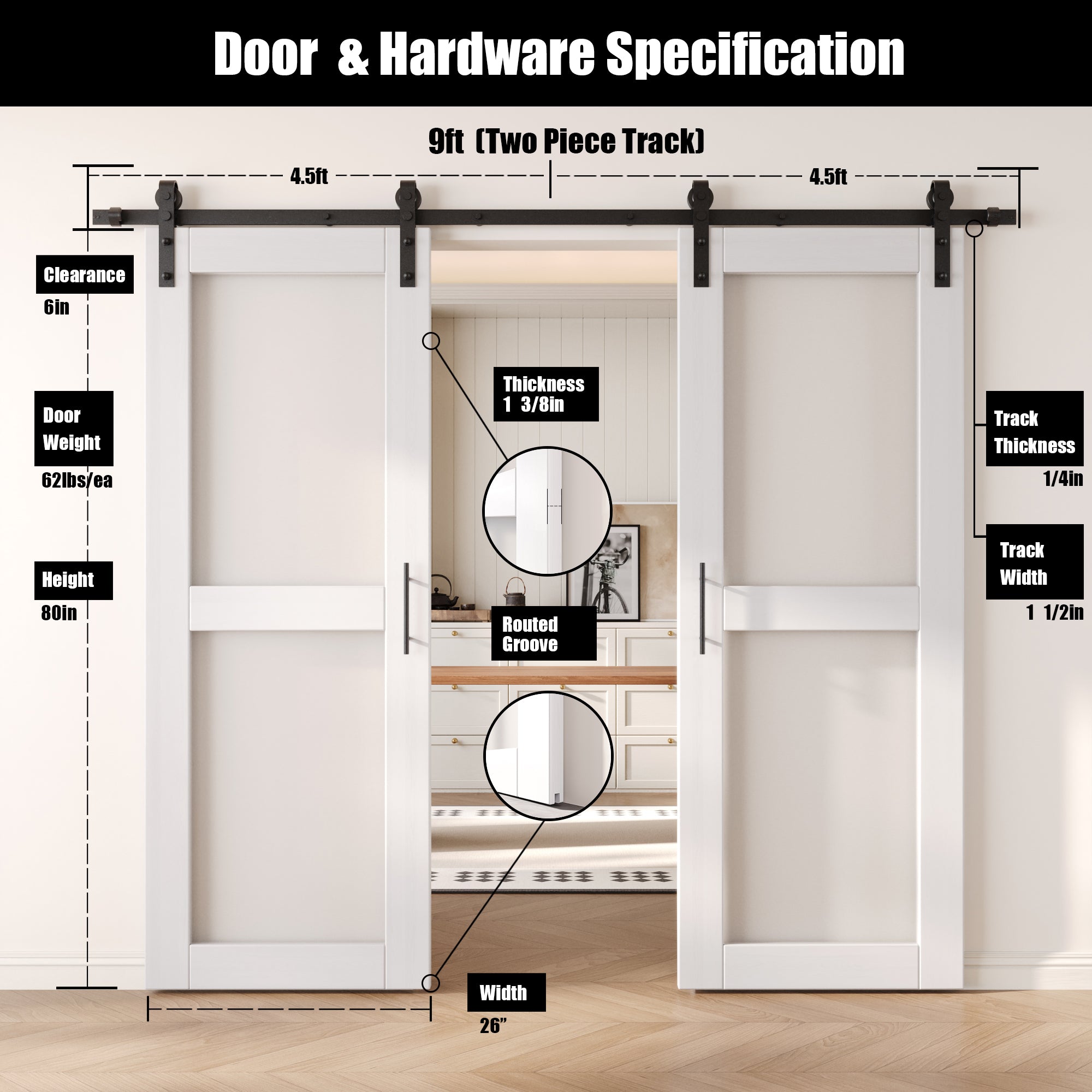 Door & Hardware Specification

9ft (Two Piece Track)

4.5ft

4.5ft

Clearance
6in

Door Weight
62lbs/ea

Height
80in

Thickness
1 3/8in

Routed Groove

Track Thickness
1/4in

Track Width
1 1/2in

Width
26”