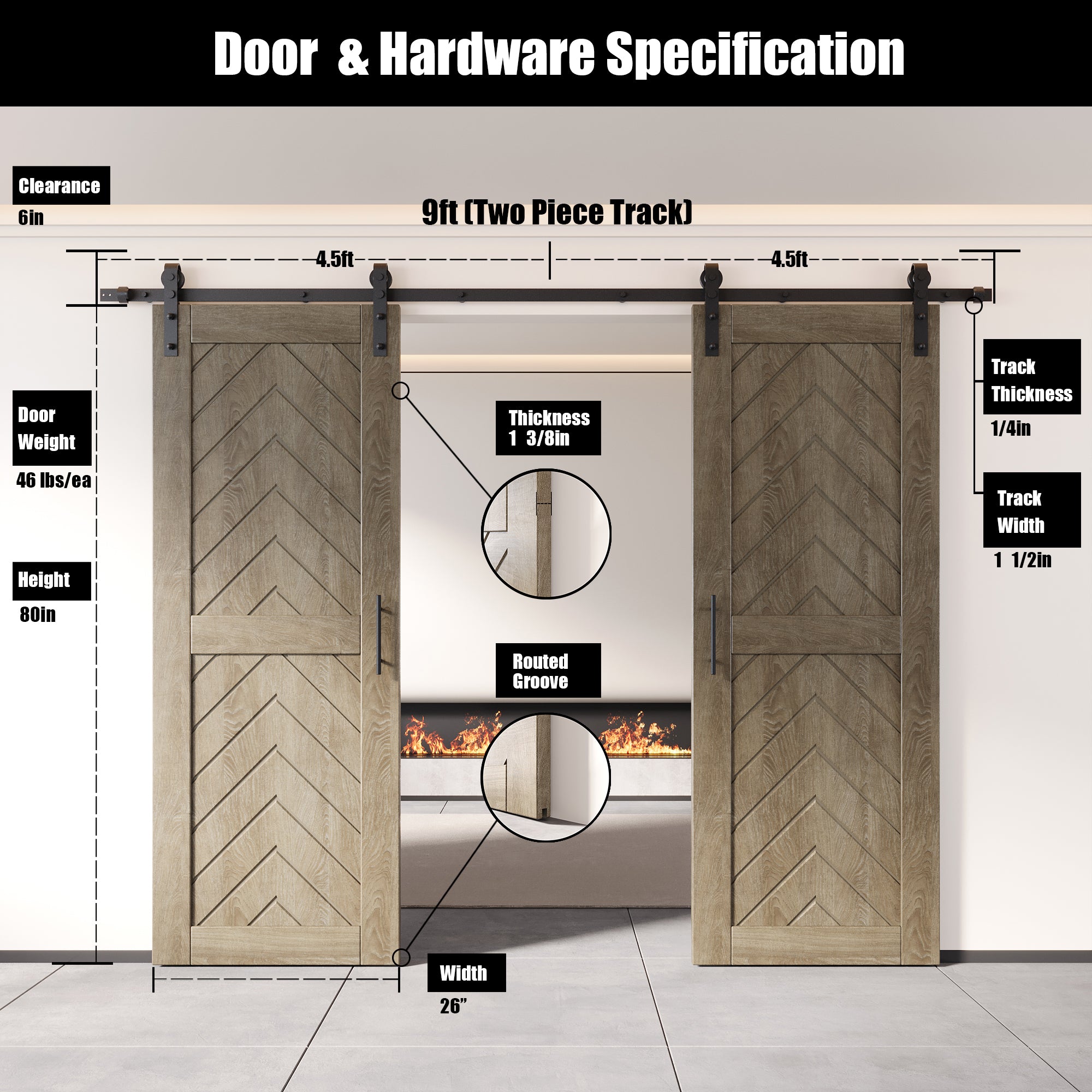 Door & Hardware Specification

Clearance
6in

9ft (Two Piece Track)

4.5ft

4.5ft

Door Weight
46 lbs/ea

Height
80in

Thickness
1 3/8in

Routed Groove

Track Thickness
1/4in

Track Width
1 1/2in

Width
26”