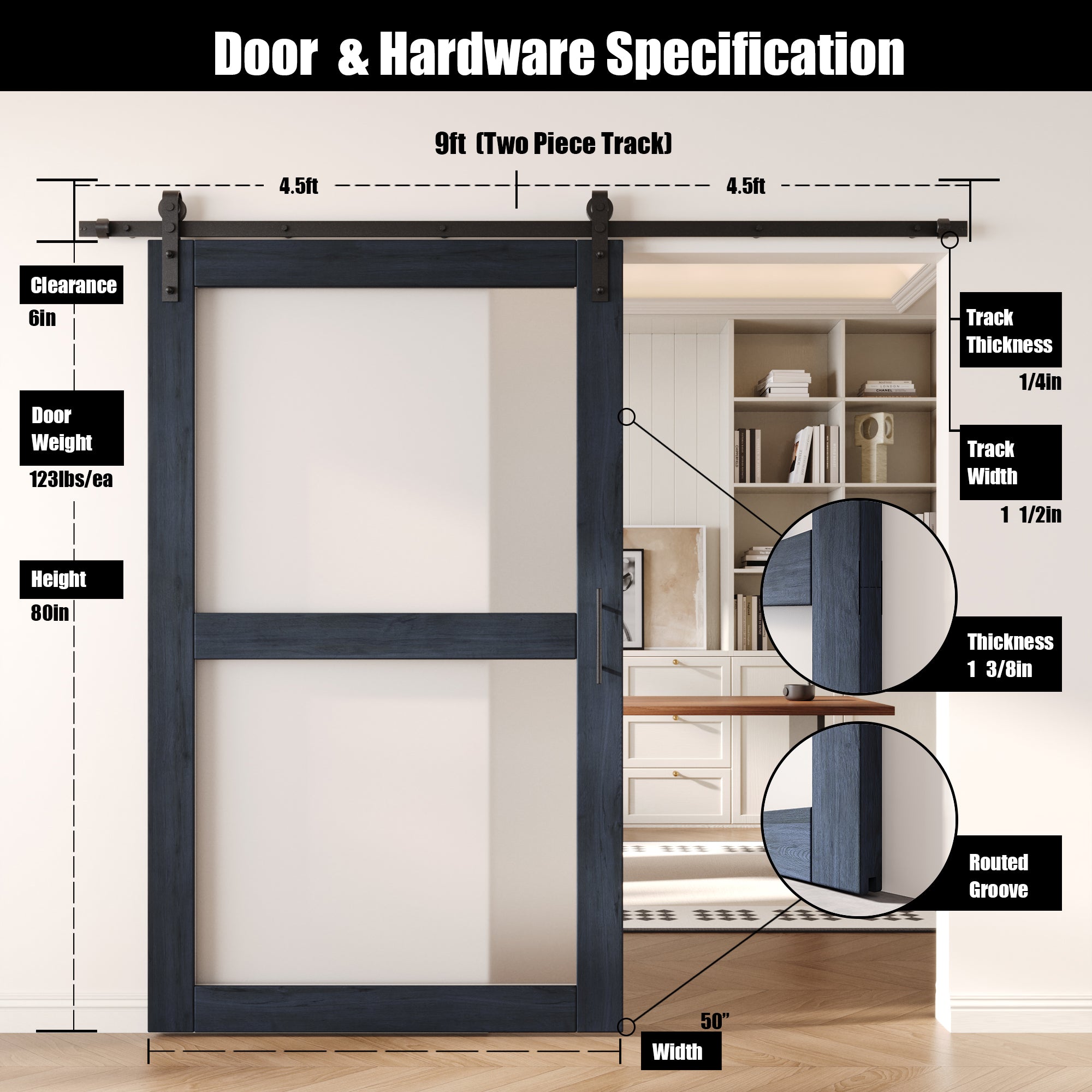 Door & Hardware Specification

9ft (Two Piece Track)

4.5ft

4.5ft

Clearance
6in

Door Weight
123lbs/ea

Height
80in

Track Thickness
1/4in

Track Width
1 1/2in

Thickness
1 3/8in

Routed Groove

50"
Width