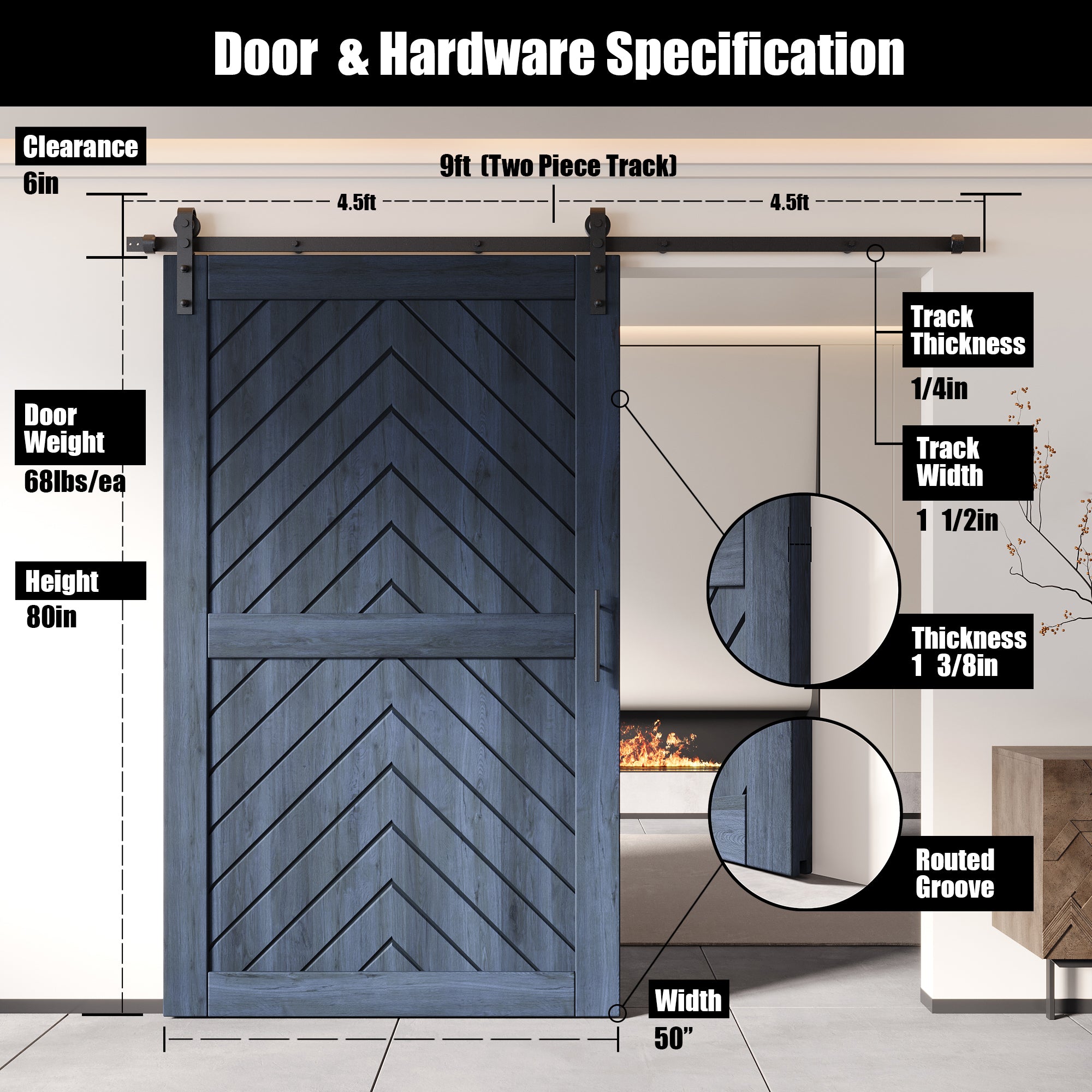 Door & Hardware Specification

Clearance
6in

9ft (Two Piece Track)

4.5ft

4.5ft

Track Thickness
1/4in

Track Width
1 1/2in

Door Weight
68lbs/ea

Height
80in

Thickness
1 3/8in

Routed Groove

Width
50”