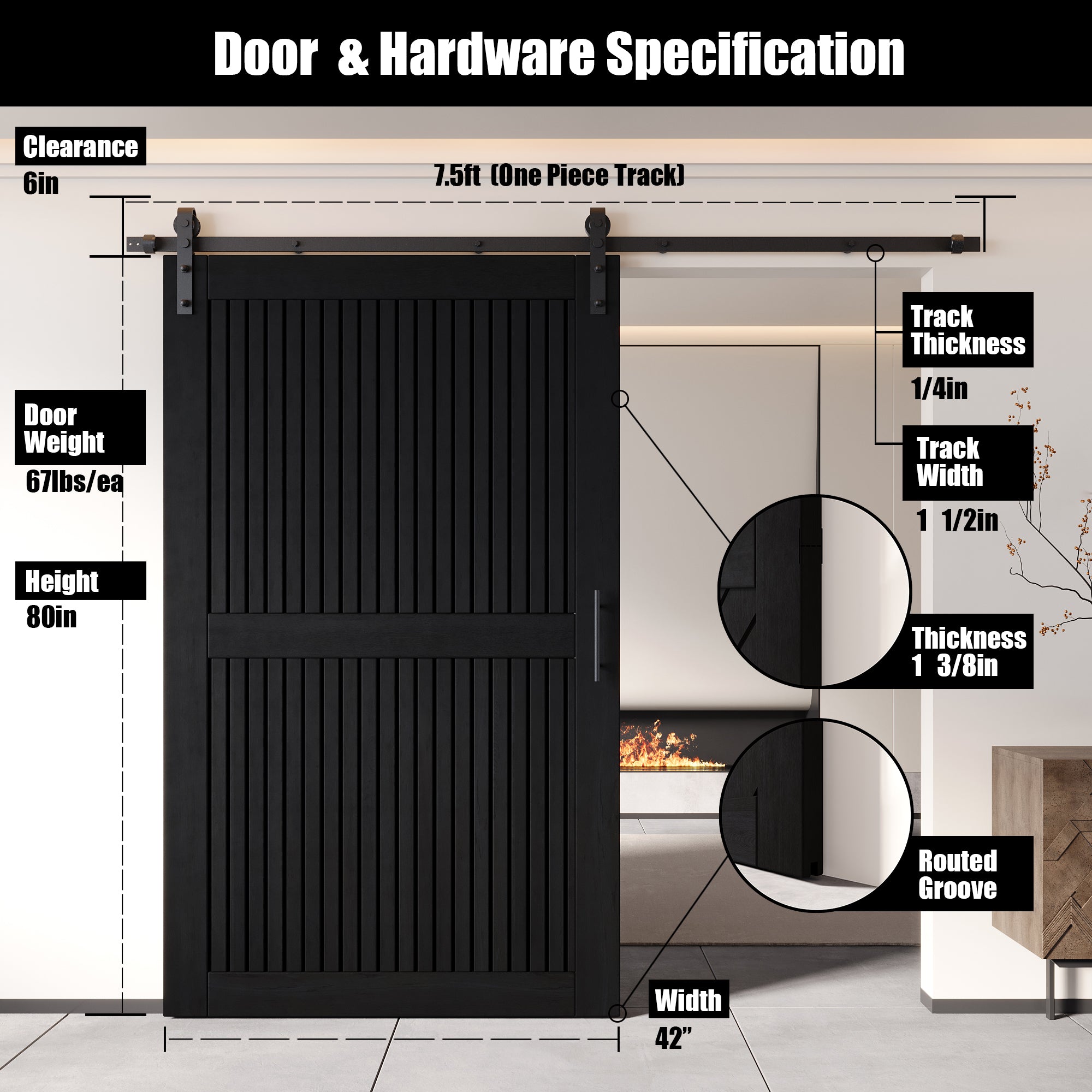 Door & Hardware Specification

Clearance
6in

7.5ft (One Piece Track)

Track Thickness
1/4in

Door Weight
67lbs/ea

Track Width
1 1/2in

Height
80in

Thickness
1 3/8in

Routed Groove

Width
42”