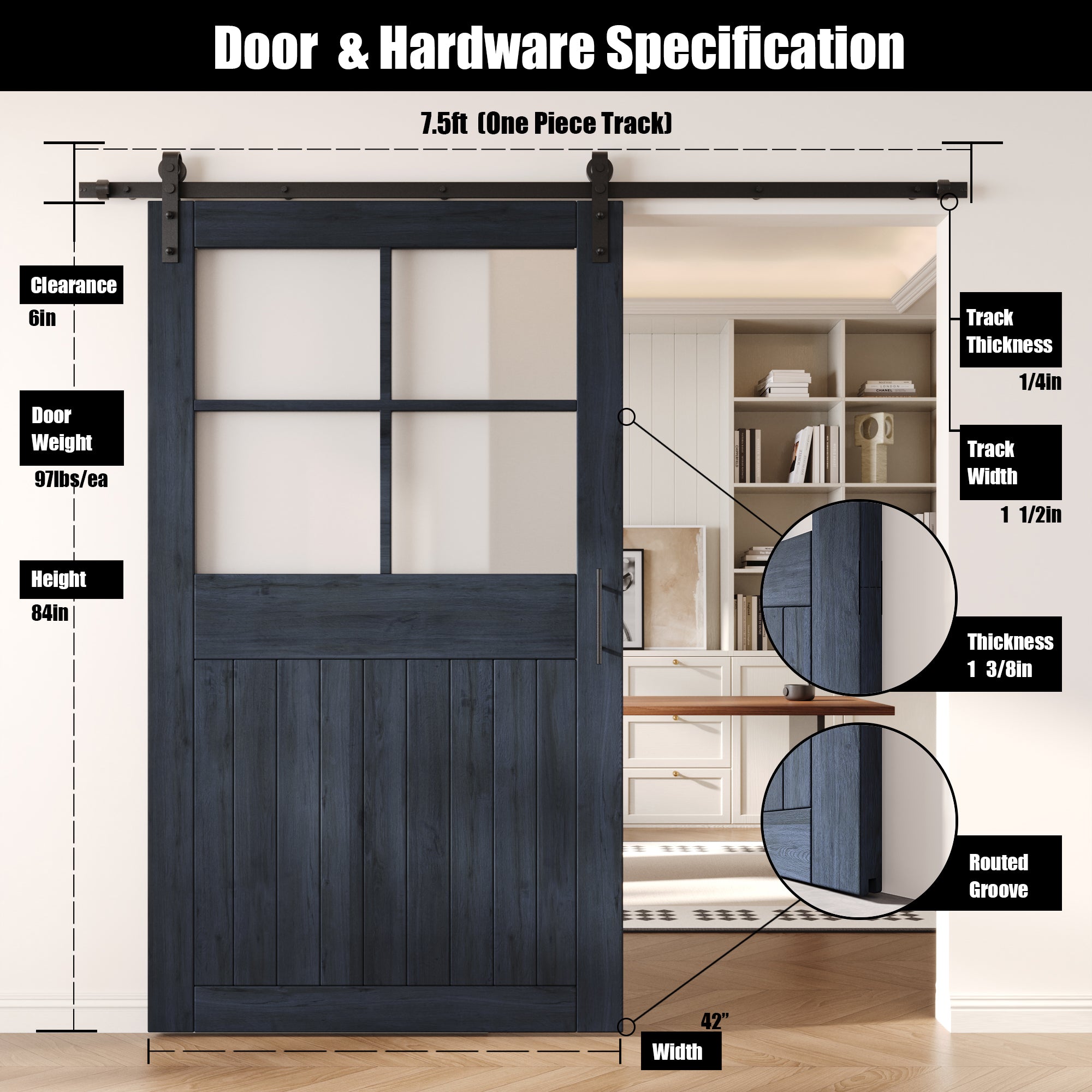 Door & Hardware Specification

7.5ft (One Piece Track)

Clearance
6in

Door Weight
97lbs/ea

Height
84in

Track Thickness
1/4in

Track Width
1 1/2in

Thickness
1 3/8in

Routed Groove

42"
Width