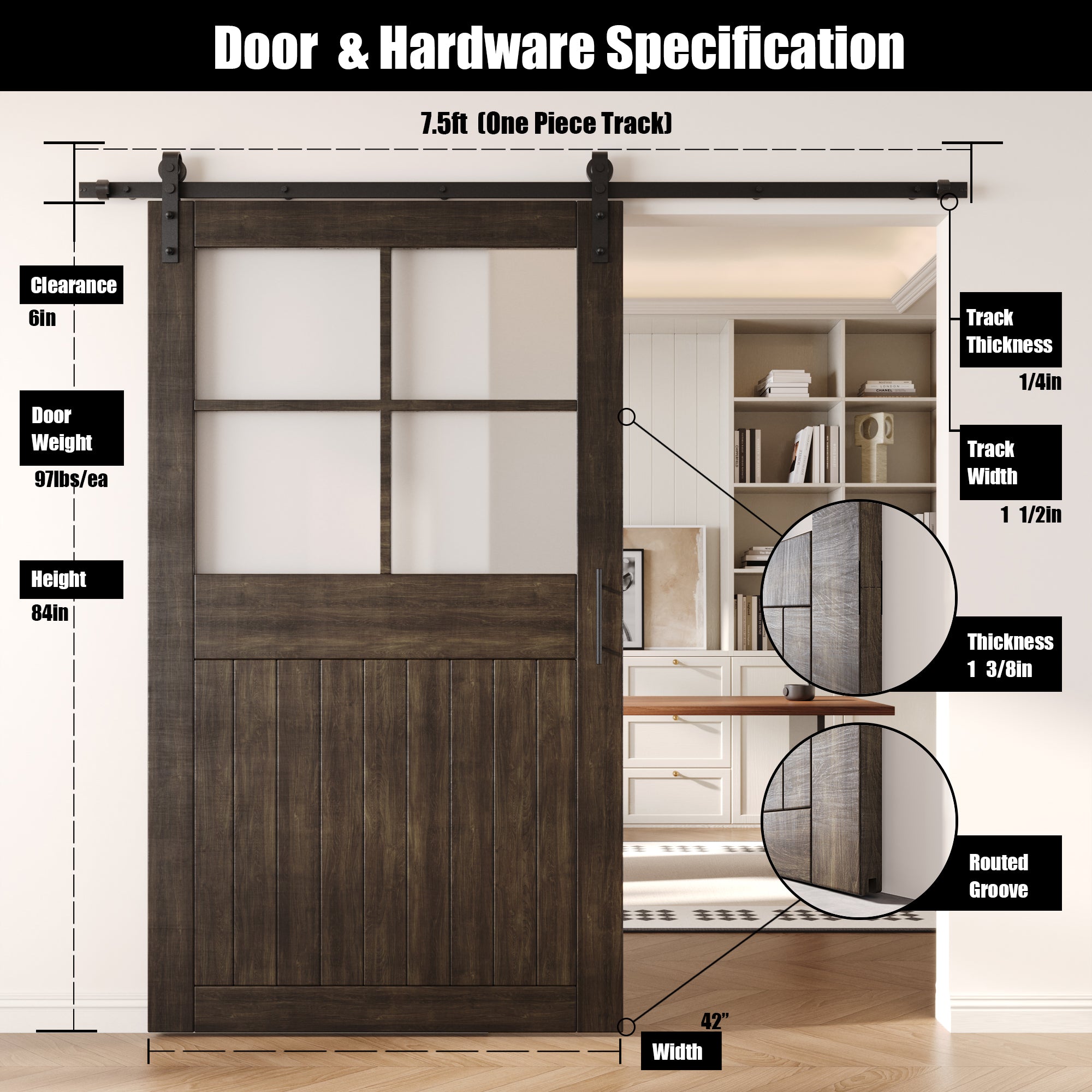 Door & Hardware Specification

7.5ft (One Piece Track)

Clearance
6in

Door Weight
97lbs/ea

Height
84in

Track Thickness
1/4in

Track Width
1 1/2in

Thickness
1 3/8in

Routed Groove

42"
Width