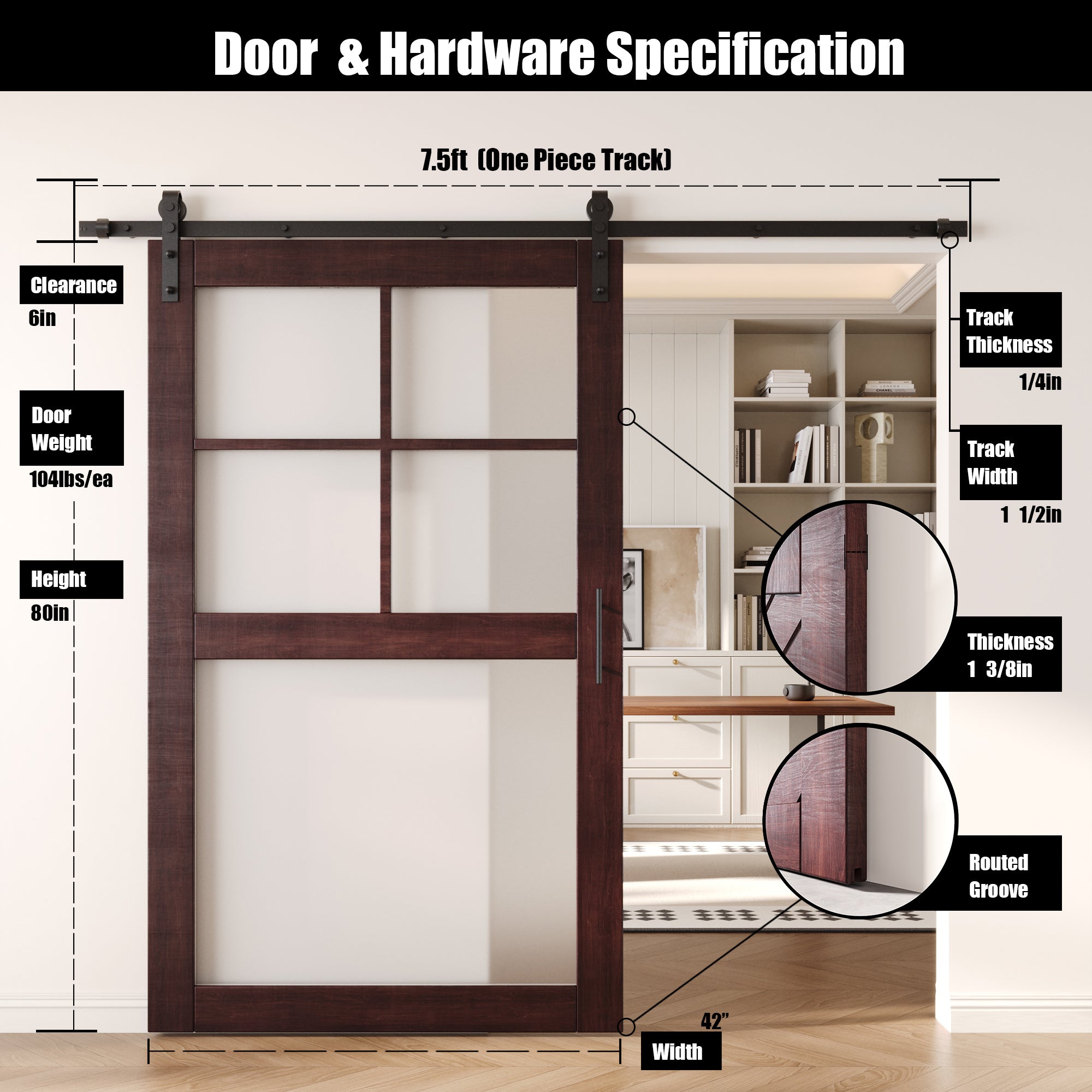 Door & Hardware Specification

7.5ft (One Piece Track)

Clearance
6in

Door Weight
104lbs/ea

Height
80in

Track Thickness
1/4in

Track Width
1 1/2in

Thickness
1 3/8in

Routed Groove

42"
Width