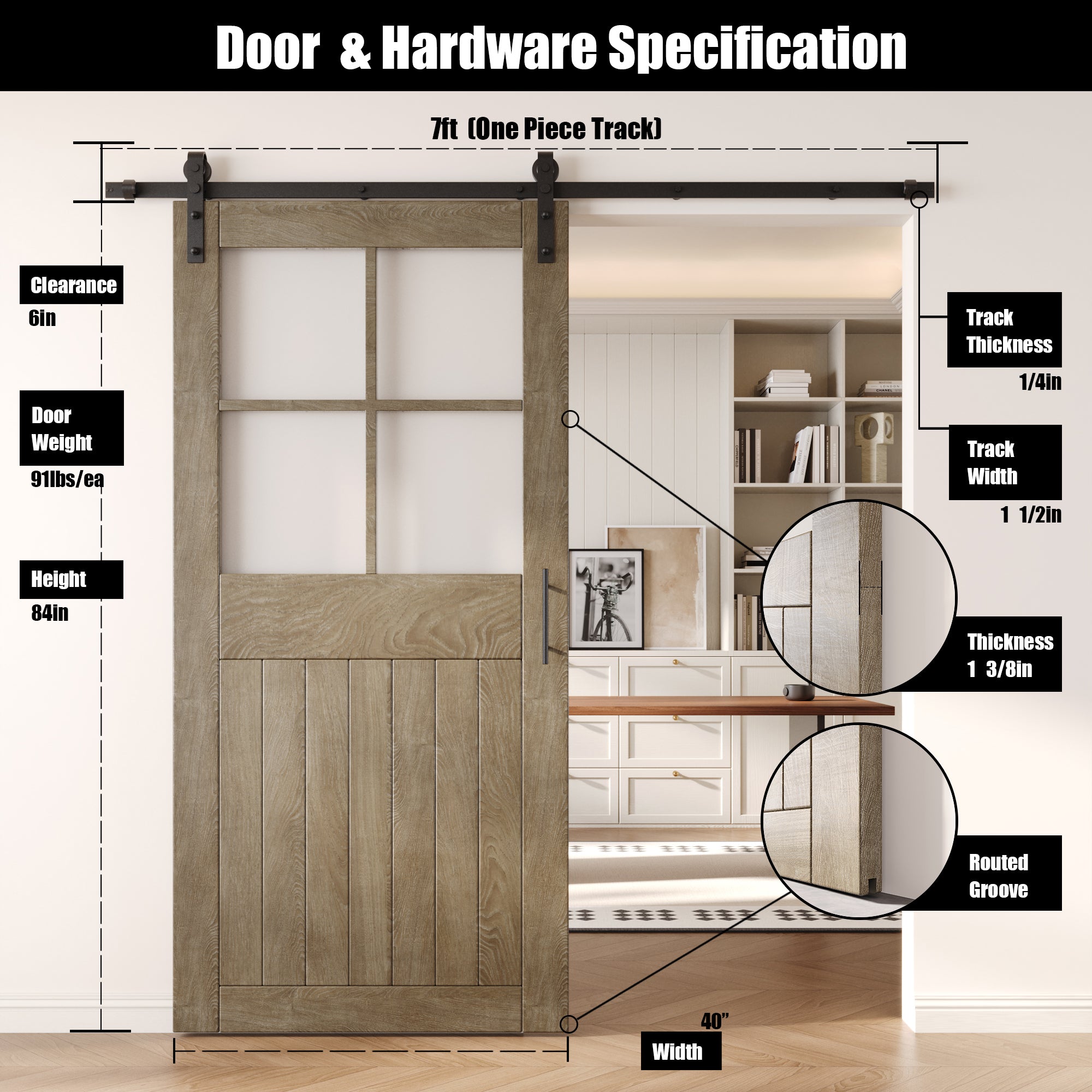 Door & Hardware Specification

7ft (One Piece Track)

Clearance
6in

Door Weight
91lbs/ea

Height
84in

Track Thickness
1/4in

Track Width
1 1/2in

Thickness
1 3/8in

Routed Groove

40"
Width