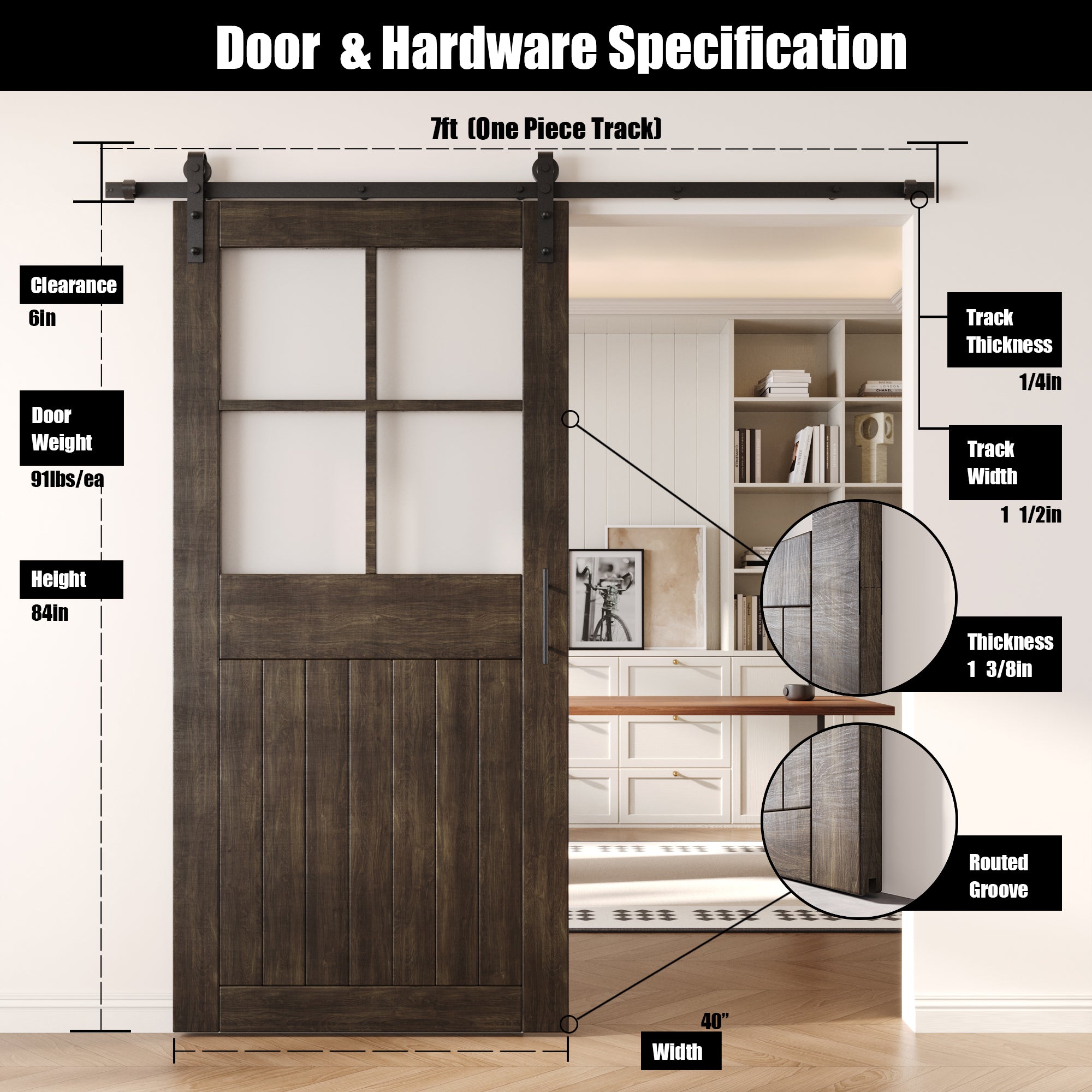 Door & Hardware Specification

7ft (One Piece Track)

Clearance
6in

Door Weight
91lbs/ea

Height
84in

Track Thickness
1/4in

Track Width
1 1/2in

Thickness
1 3/8in

Routed Groove

40"
Width