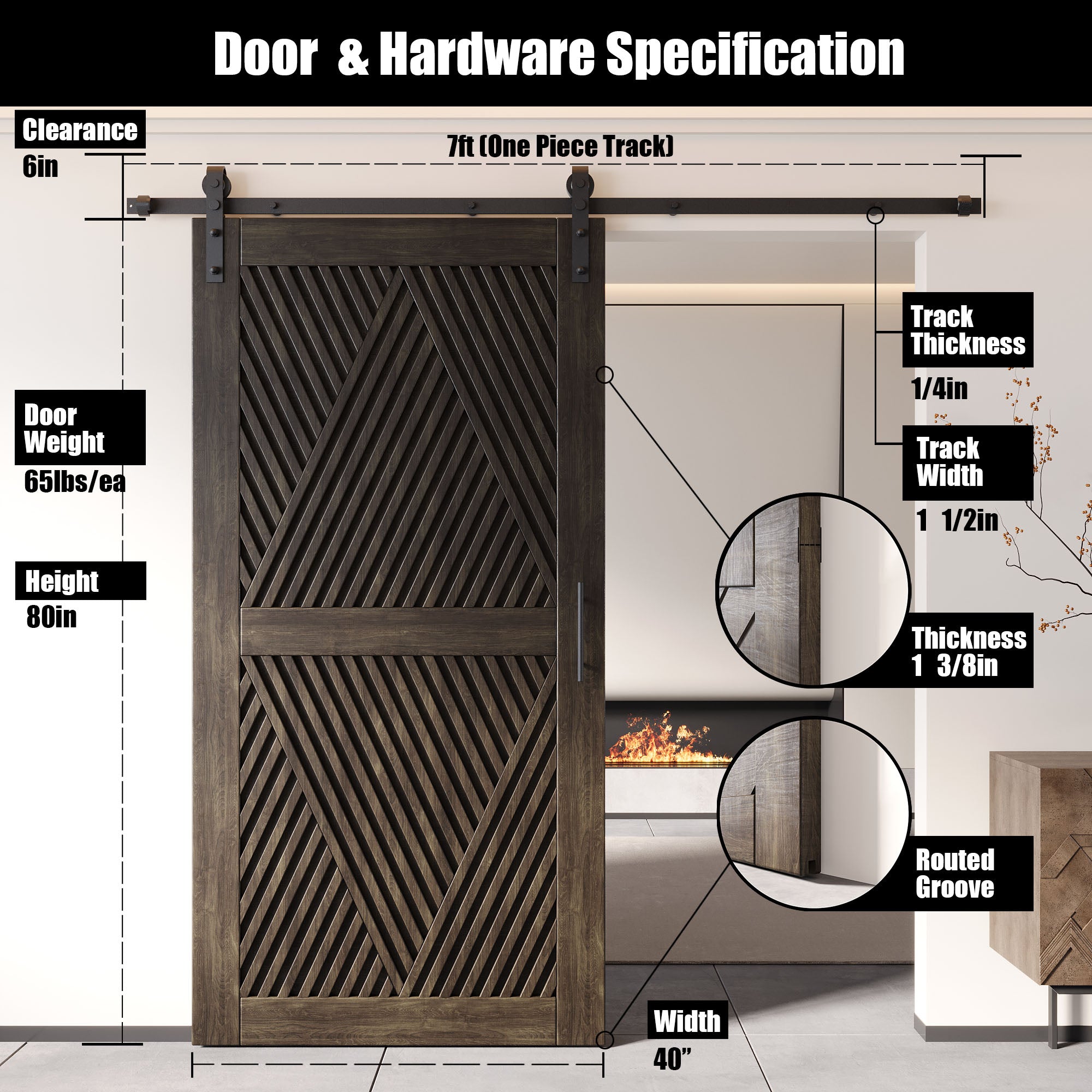 Door & Hardware Specification

Clearance
6in

7ft (One Piece Track)

Door Weight
65lbs/ea

Height
80in

Track Thickness
1/4in

Track Width
1 1/2in

Thickness
1 3/8in

Routed Groove

Width
40”