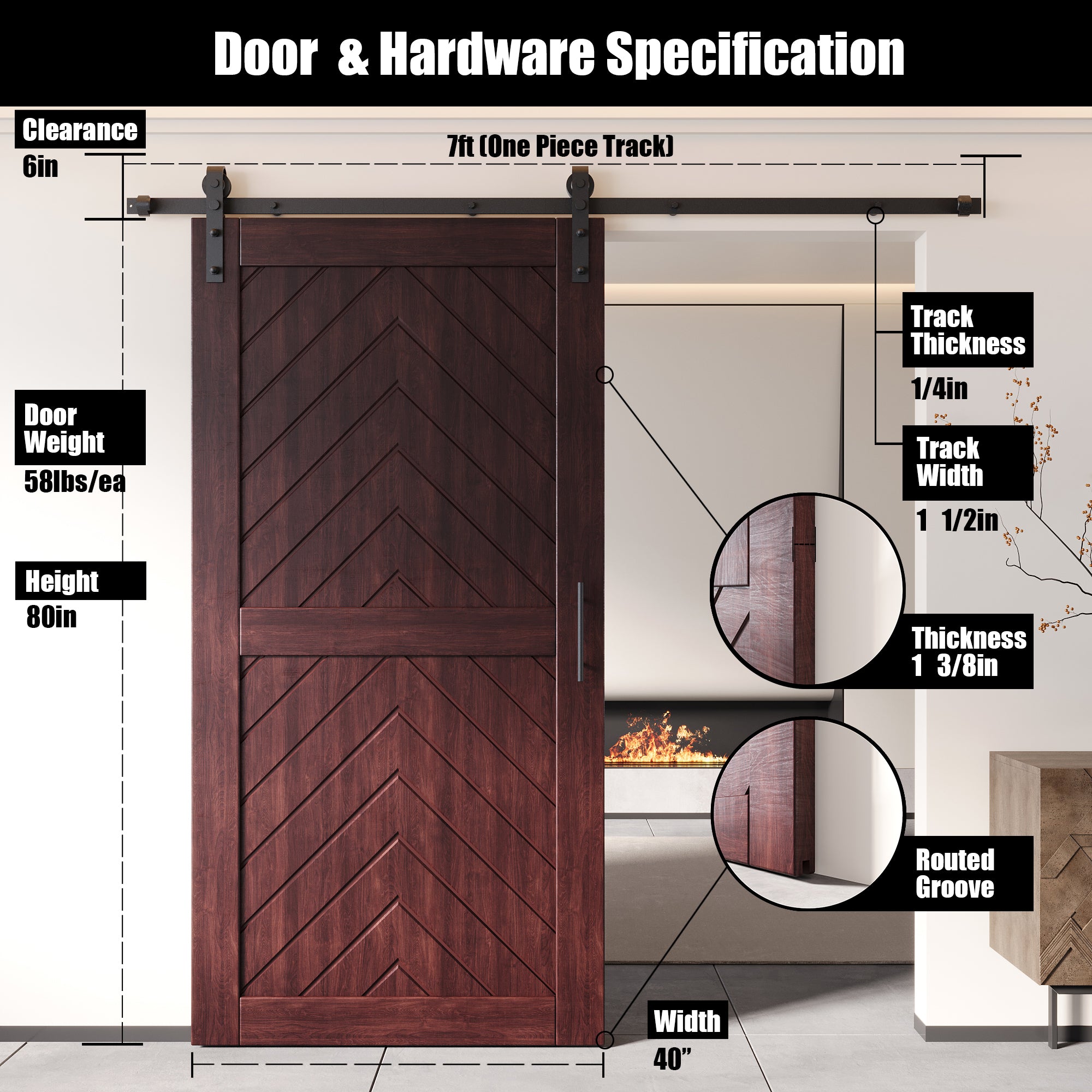 Door & Hardware Specification

Clearance
6in

7ft (One Piece Track)

Door Weight
58lbs/ea

Height
80in

Track Thickness
1/4in

Track Width
1 1/2in

Thickness
1 3/8in

Routed Groove

Width
40”