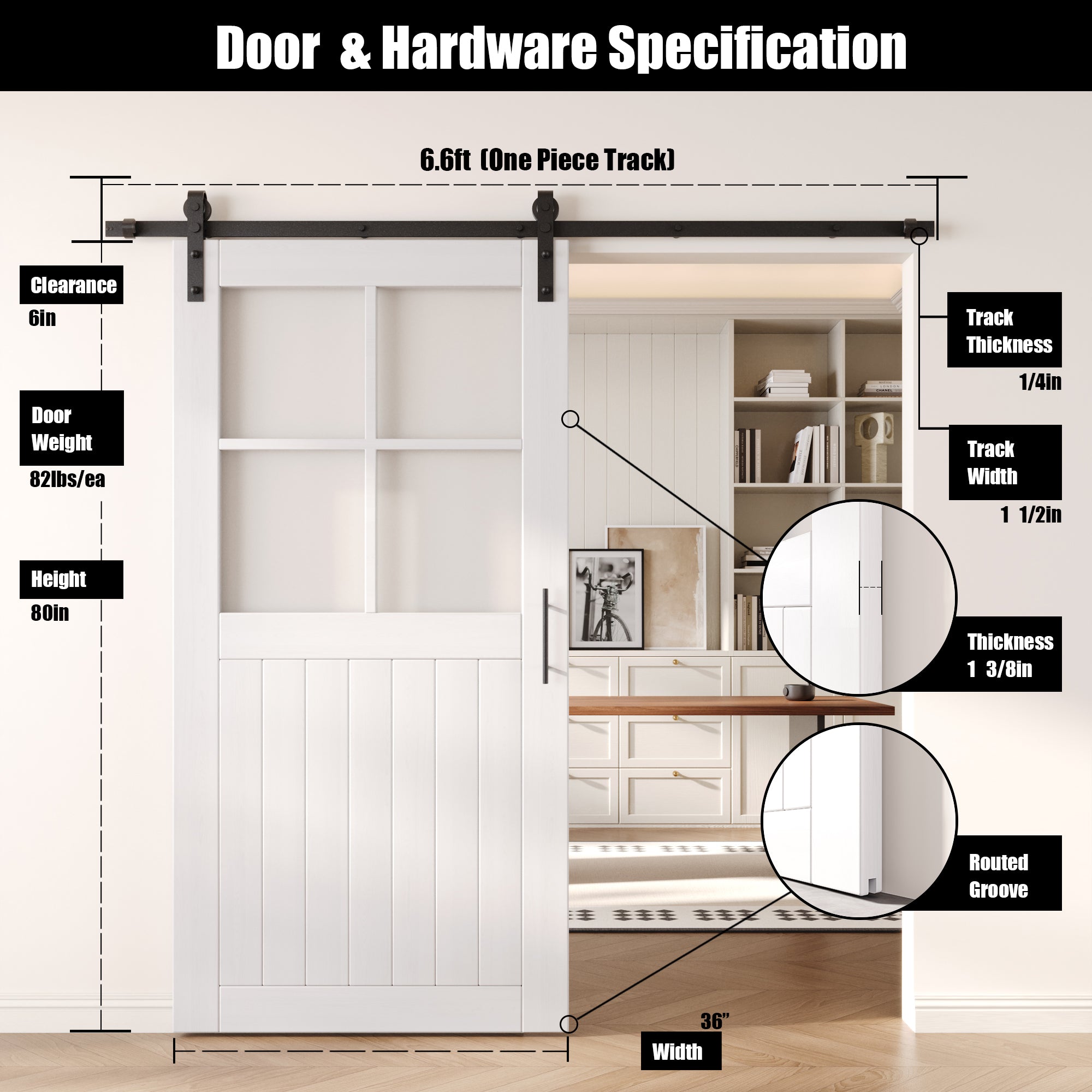 Door & Hardware Specification

6.6ft (One Piece Track)

Clearance
6in

Door Weight
82lbs/ea

Height
80in

Track Thickness
1/4in

Track Width
1 1/2in

Thickness
1 3/8in

Routed Groove

36"
Width