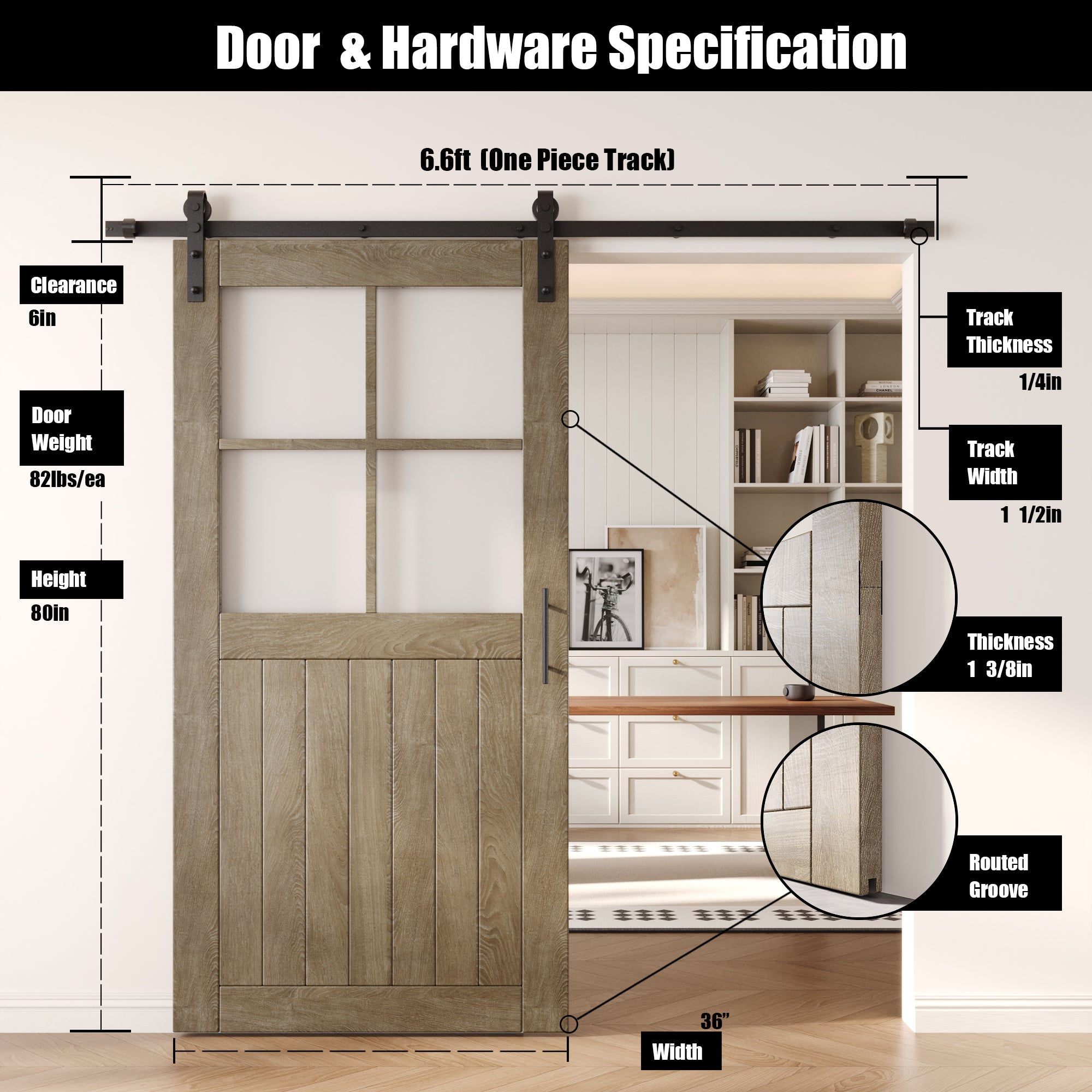 Door & Hardware Specification

6.6ft (One Piece Track)

Clearance
6in

Door Weight
82lbs/ea

Height
80in

Track Thickness
1/4in

Track Width
1 1/2in

Thickness
1 3/8in

Routed Groove

36"
Width